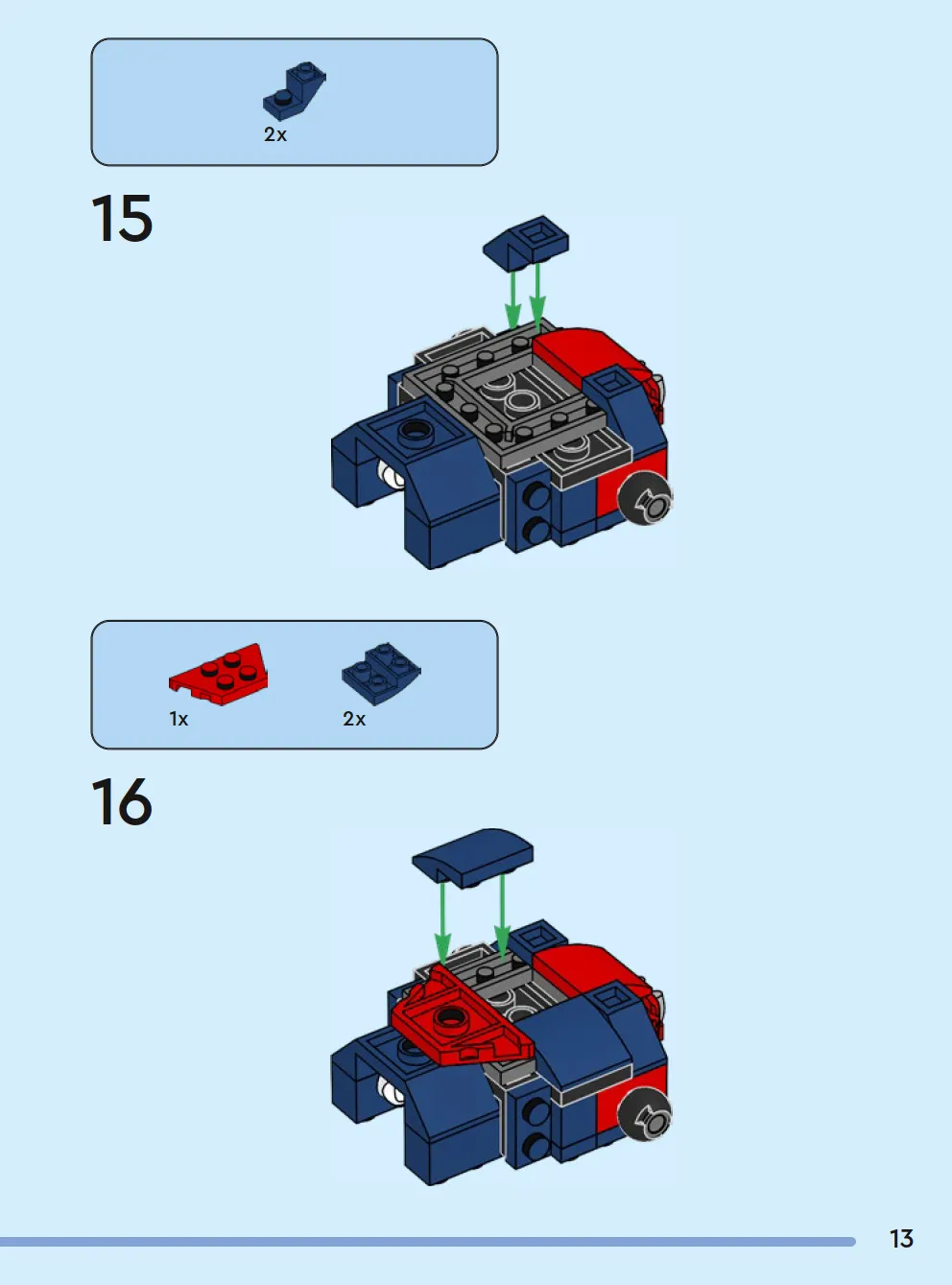 2x

15

1x

2x

16

13