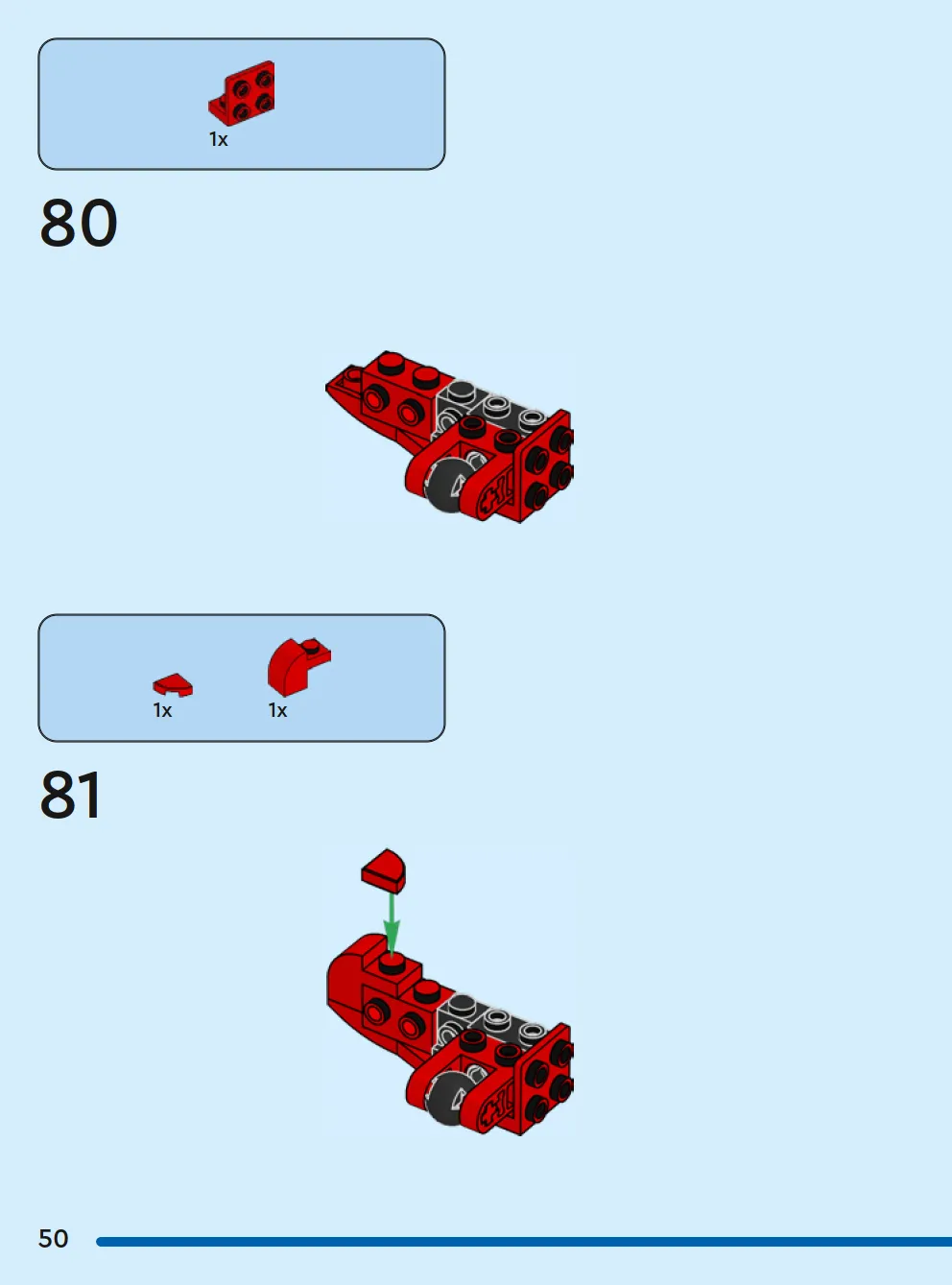 1x

80

1x

1x

81

50