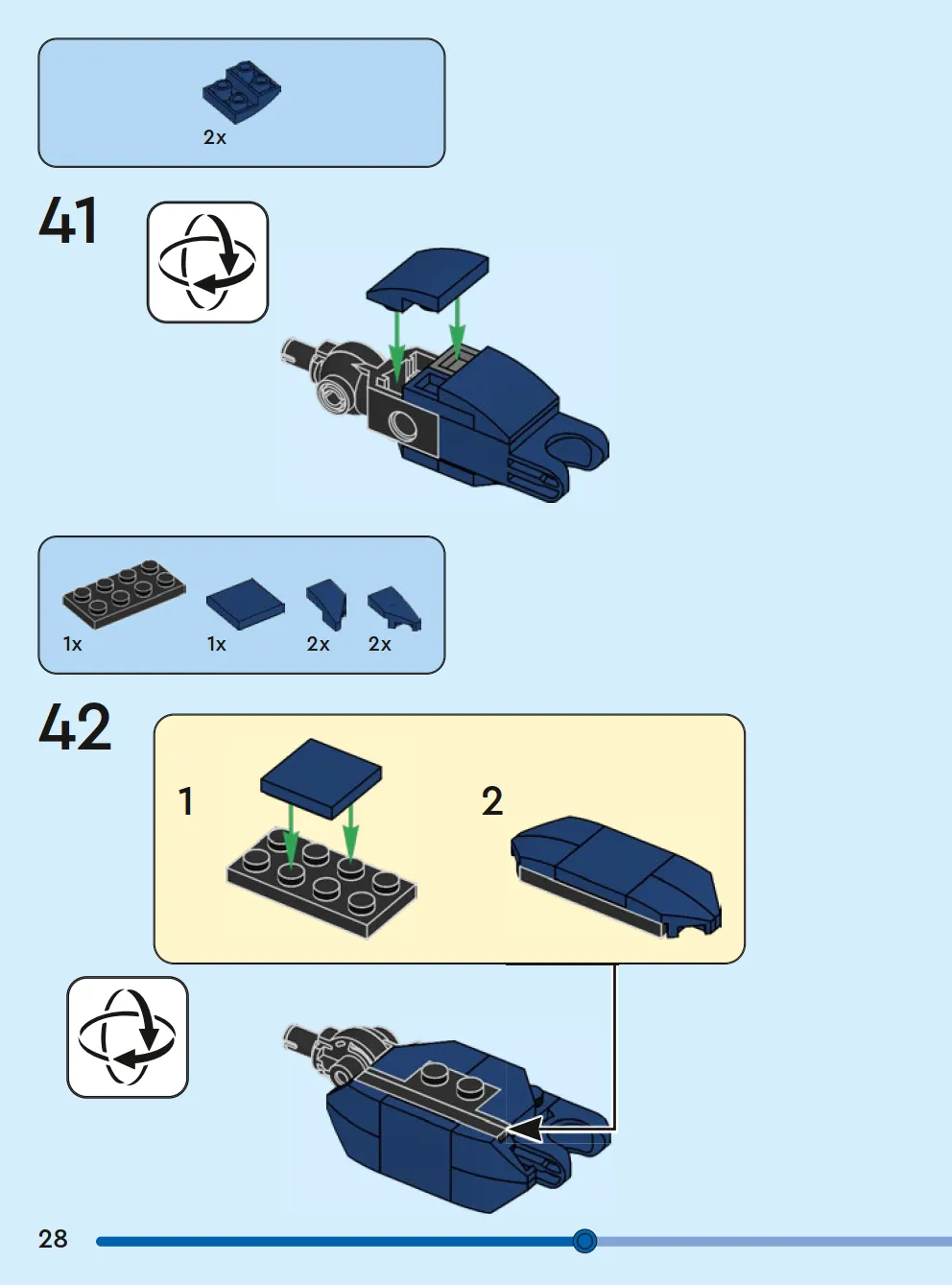 2x

41

1x 1x 2x 2x

42

1

2

28