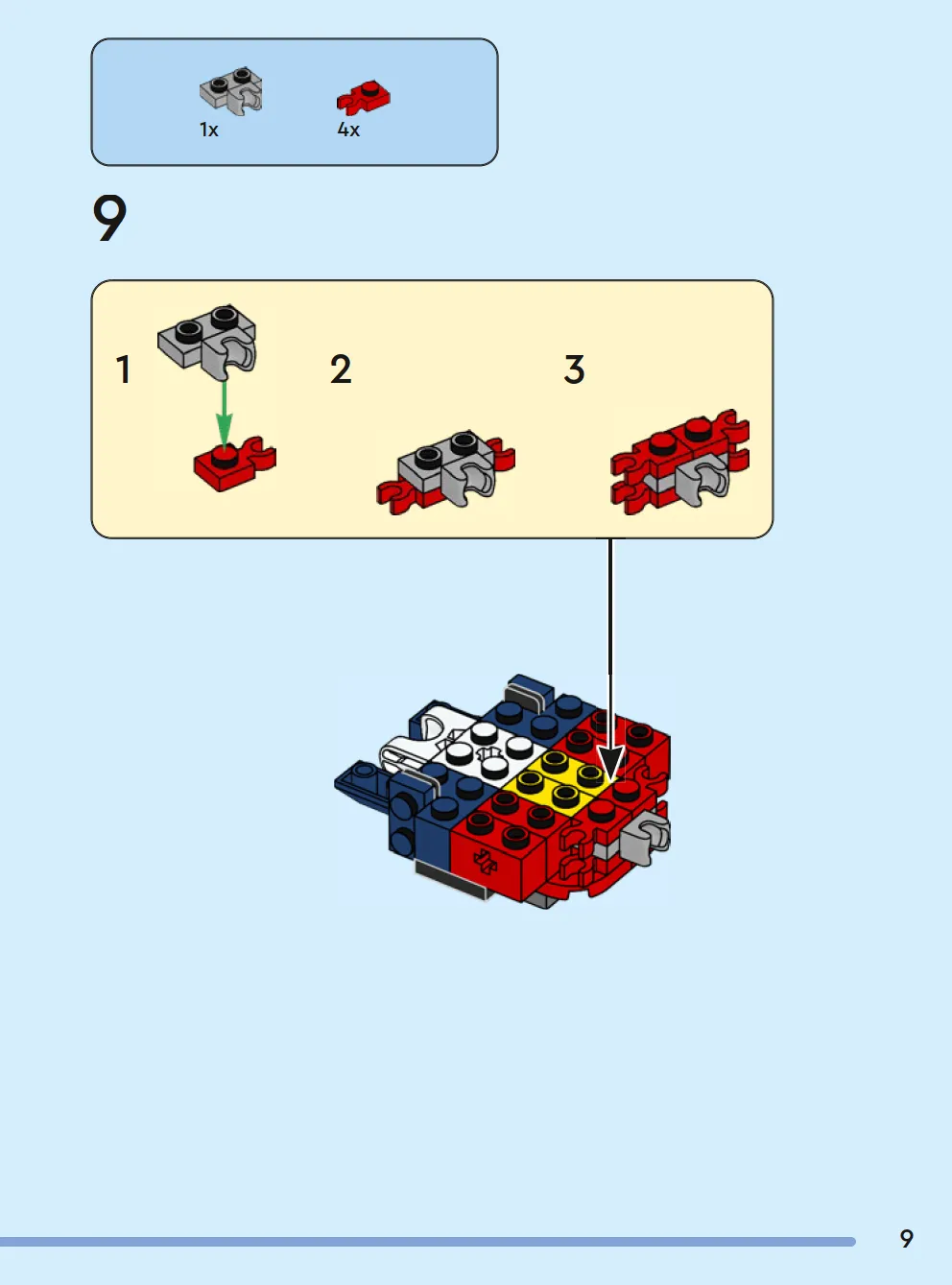 1x 4x

9

1

2

3

9