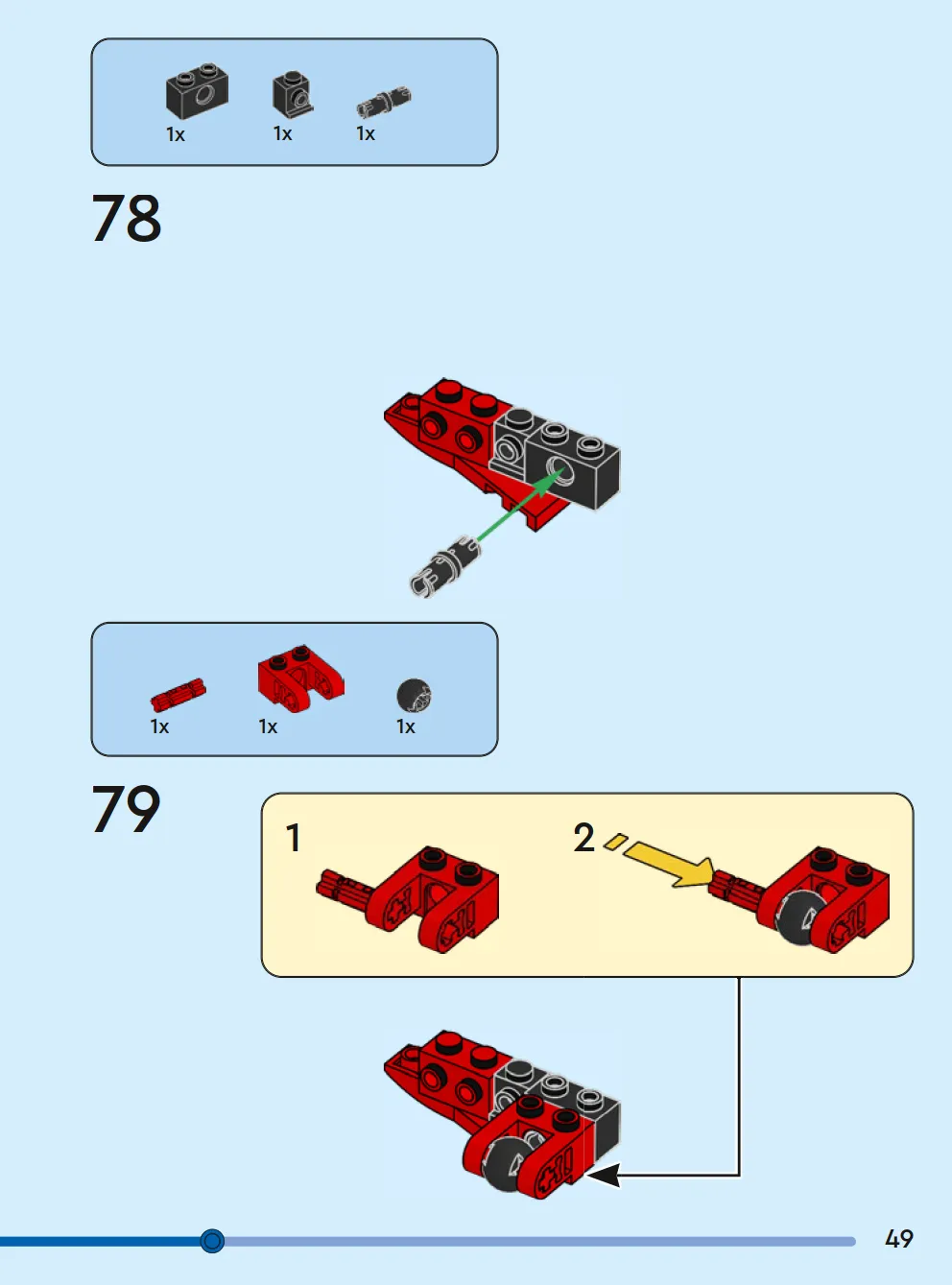 1x 1x 1x

78

1x 1x 1x

79

1

2

49