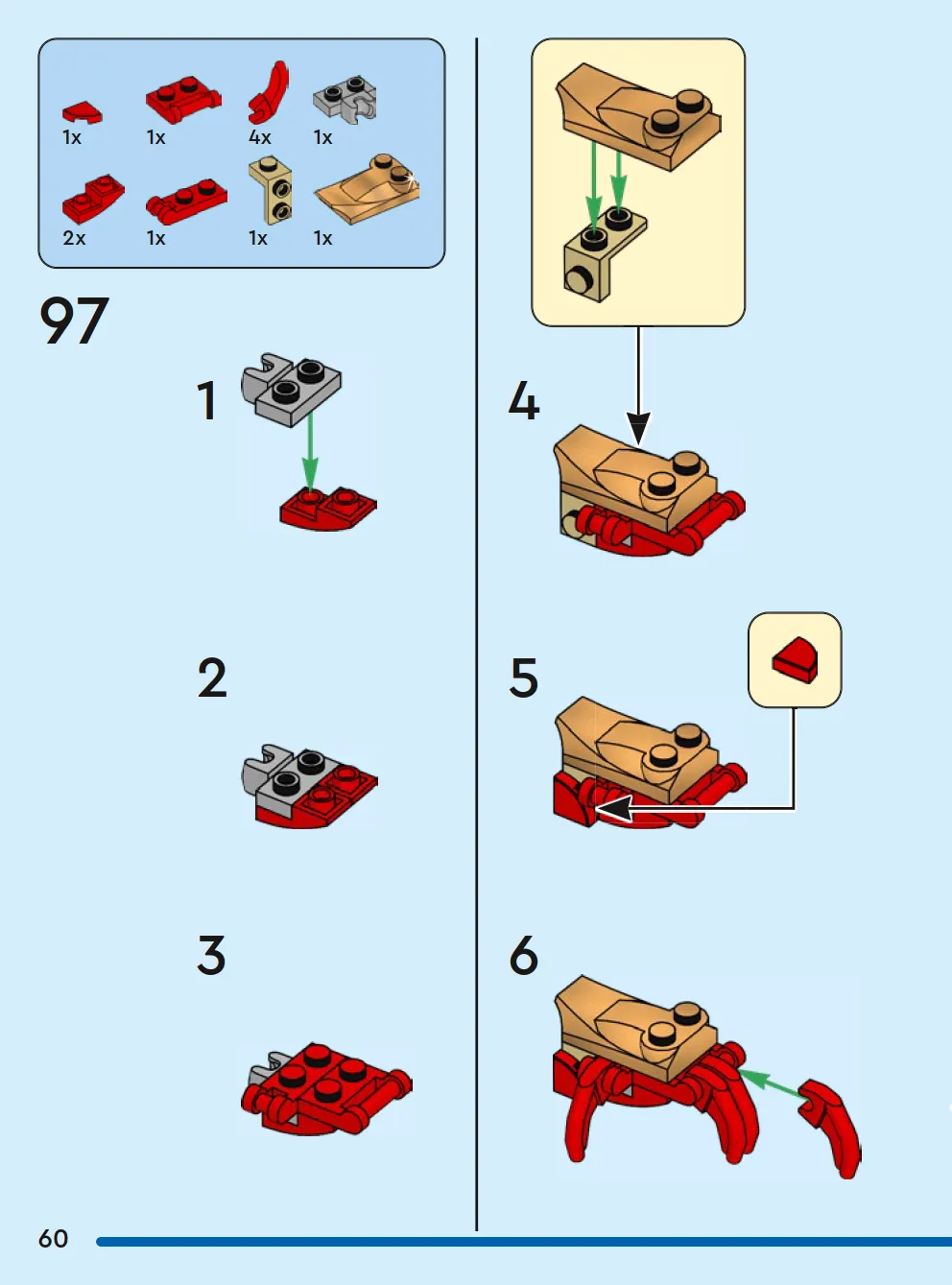 1x 1x 4x 1x

2x 1x 1x 1x

97

1

2

3

4

5

6

60