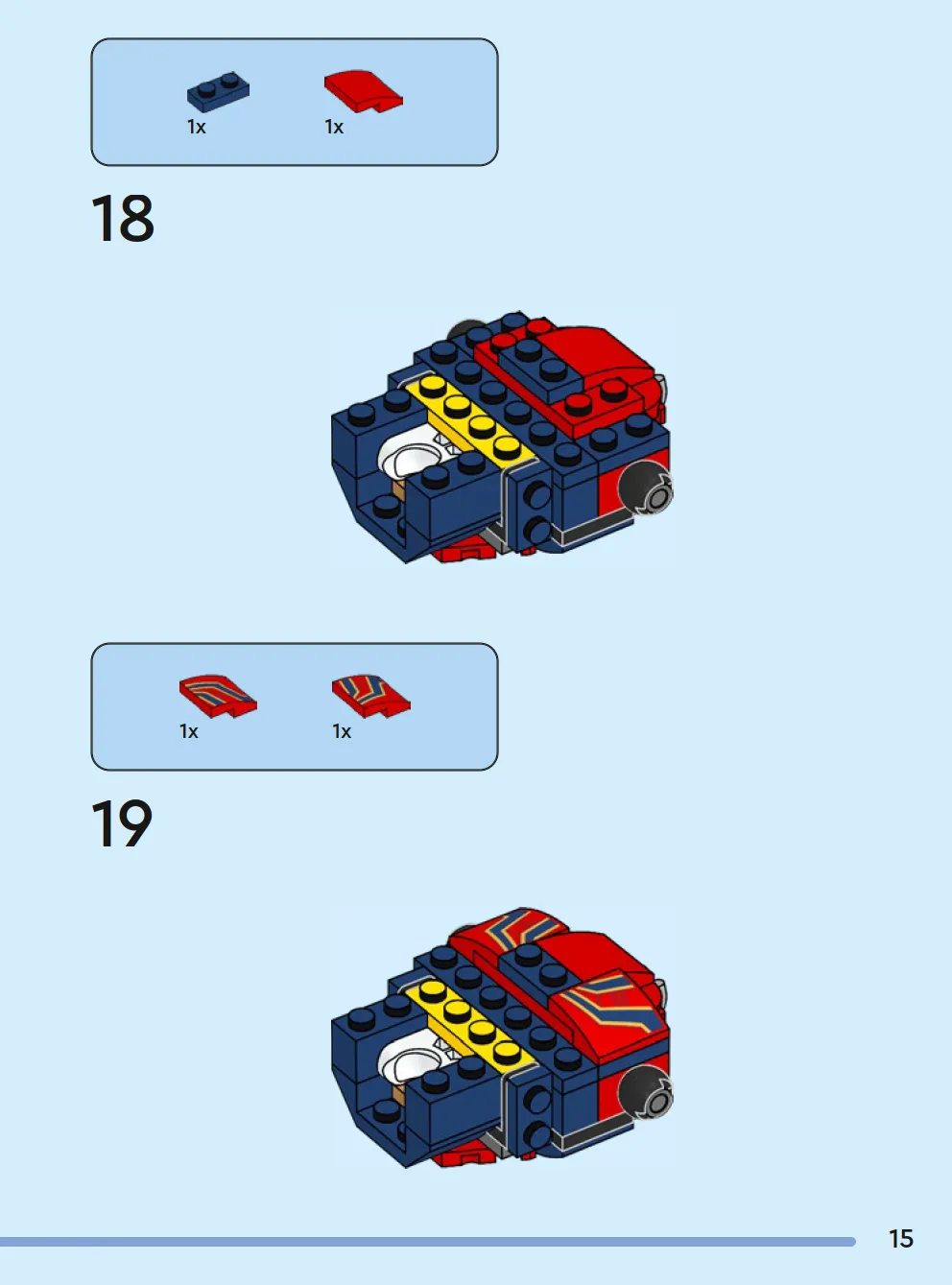 1x 1x

18

1x 1x

19

15