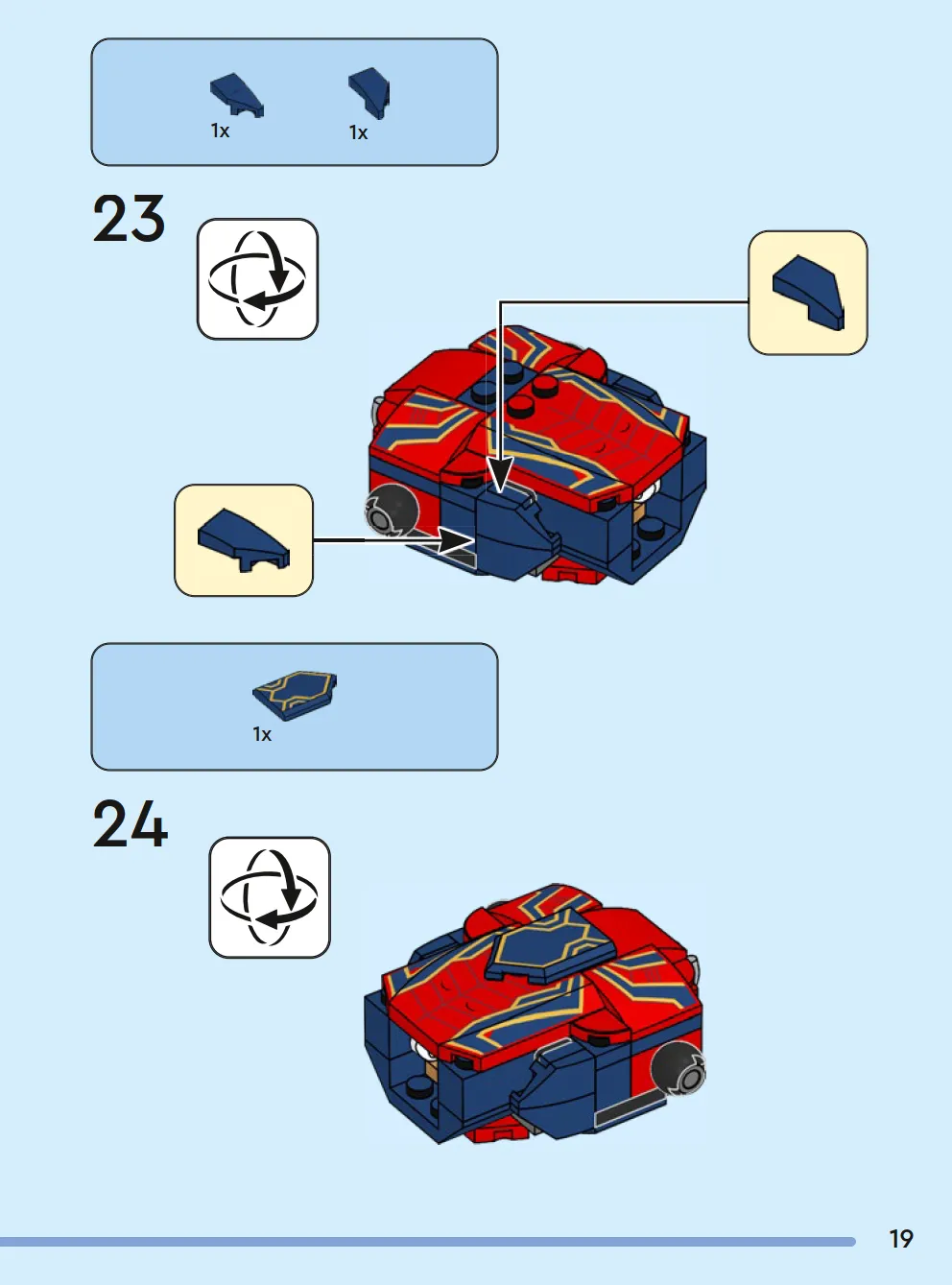 1x 1x

23

1x

24

19