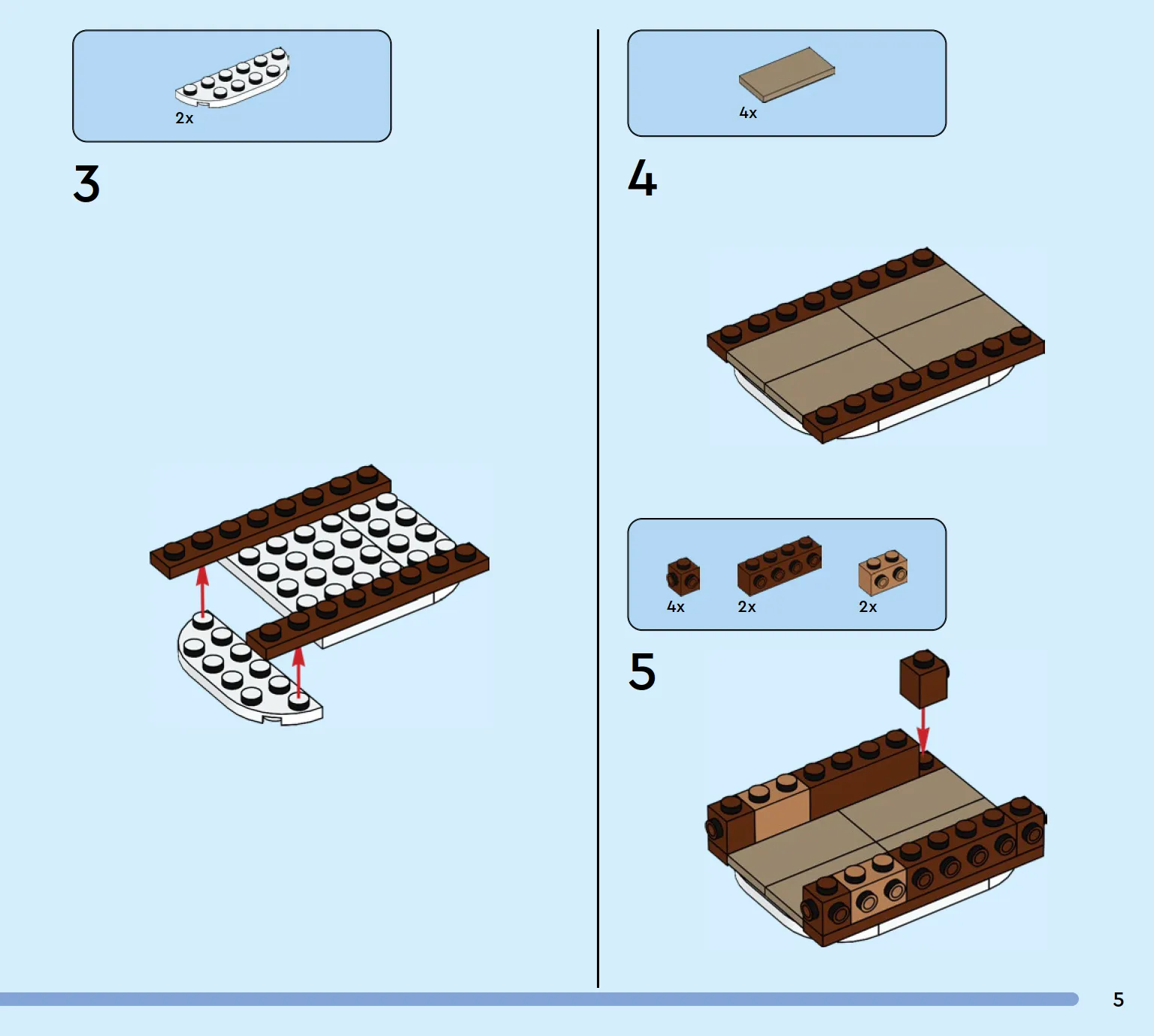 2x

3

4x

4

4x 2x 2x

5

5