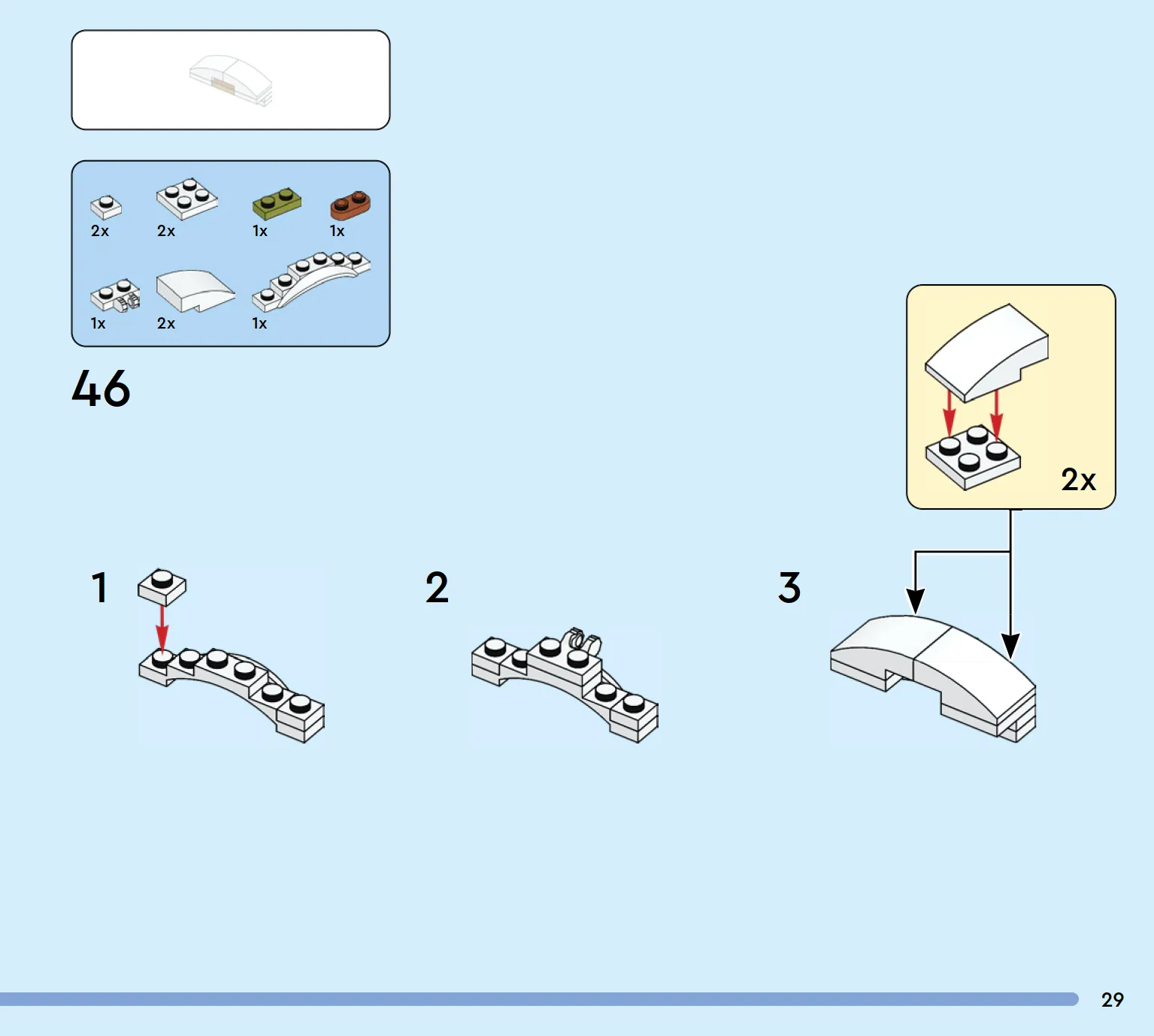 2x 2x 1x 1x

1x 2x 1x

46

2x

1

2

3

29