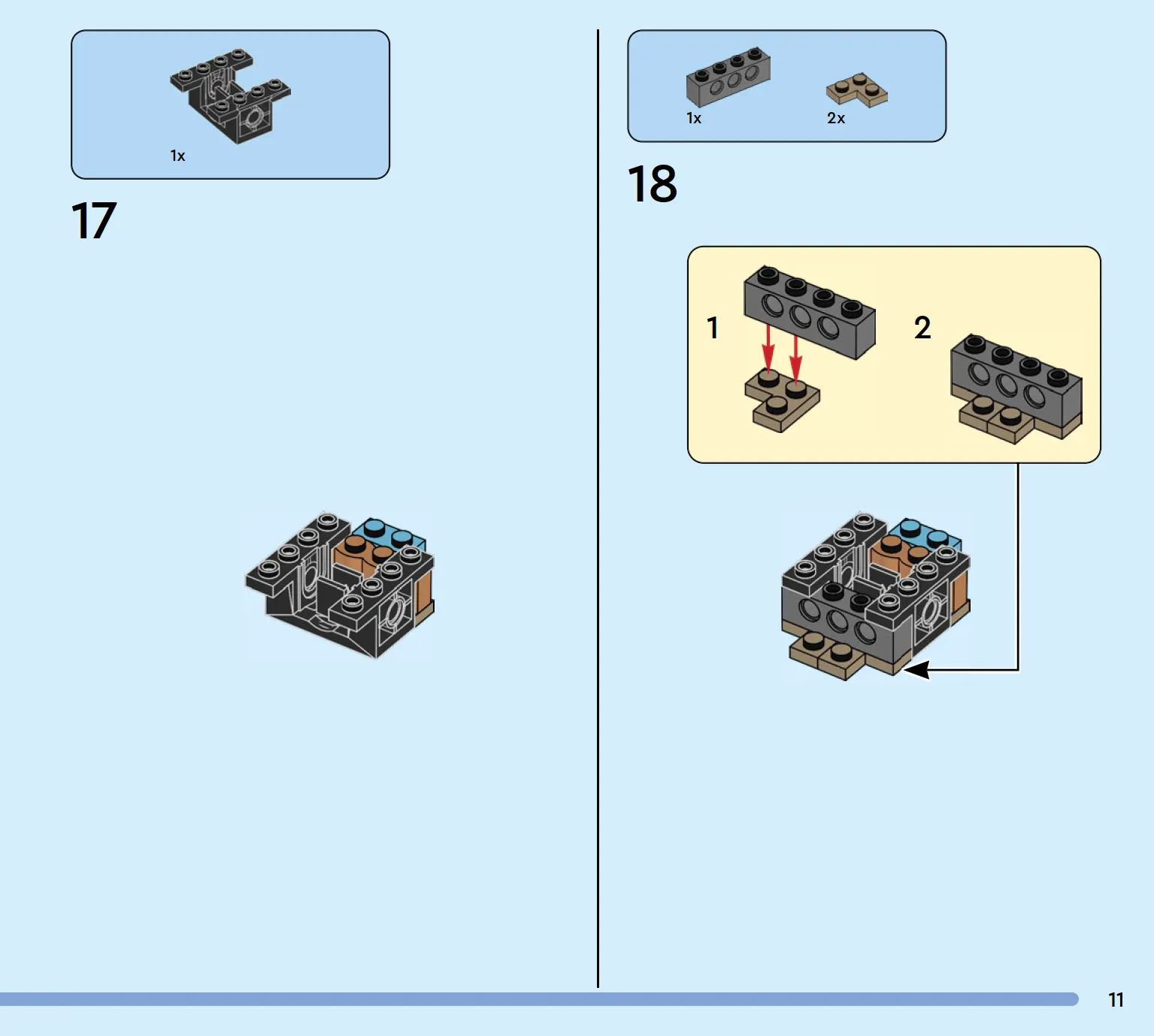 1x

17

1x

2x

18

1

2

11