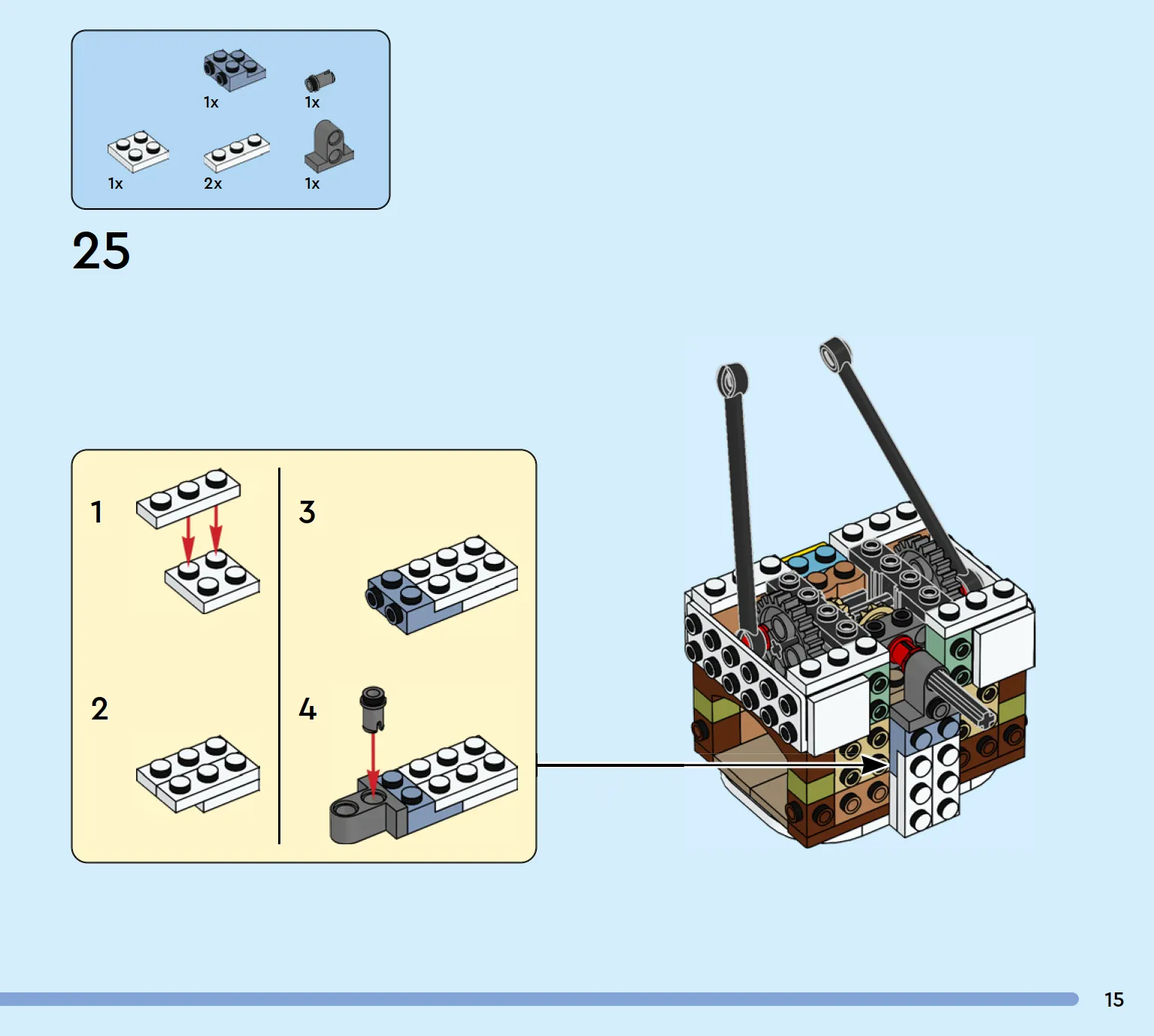 1x
1x
1x
2x
1x

25

1
2
3
4

15