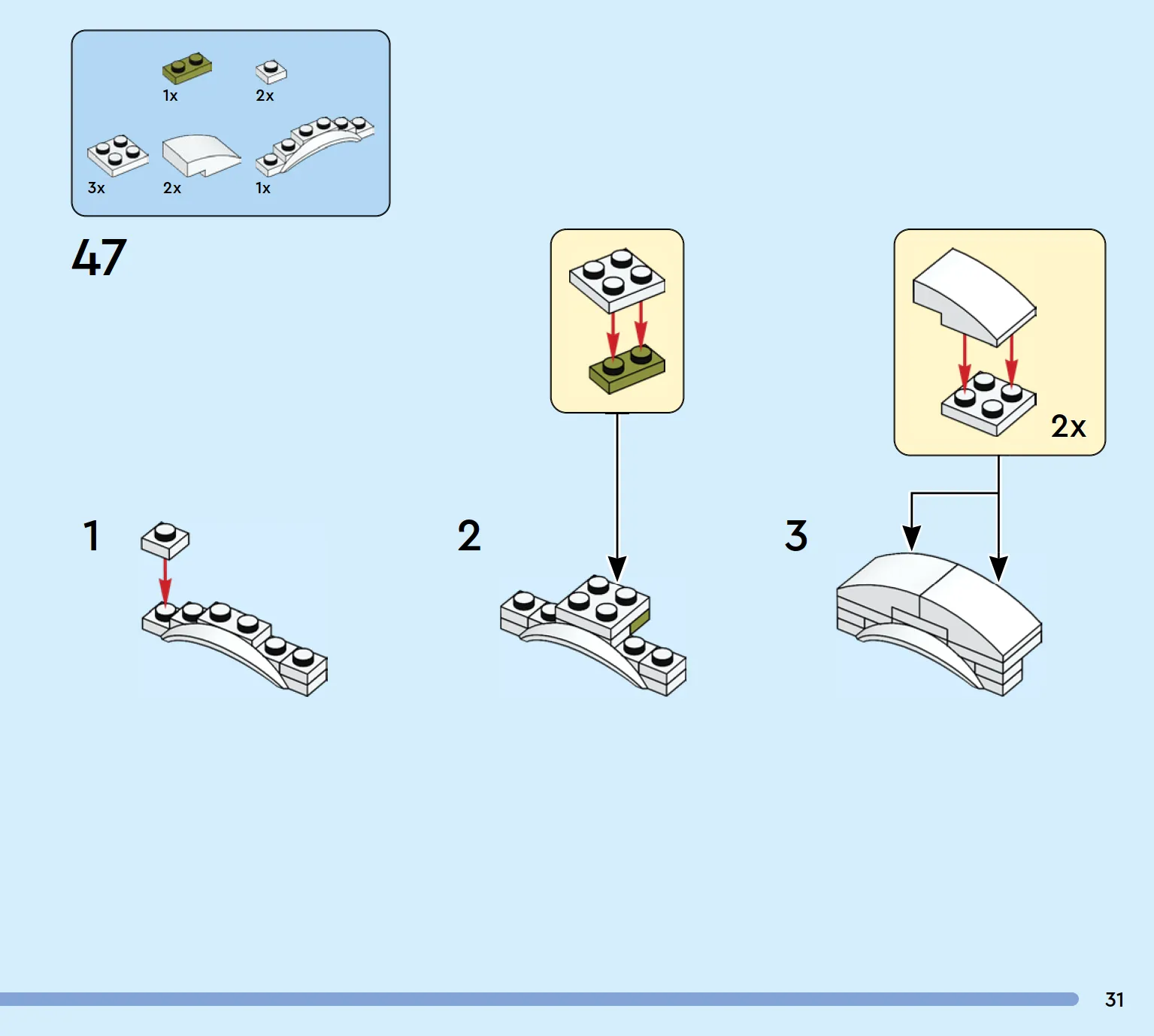 1x 2x
3x 2x 1x

47

2x

1

2

3

31