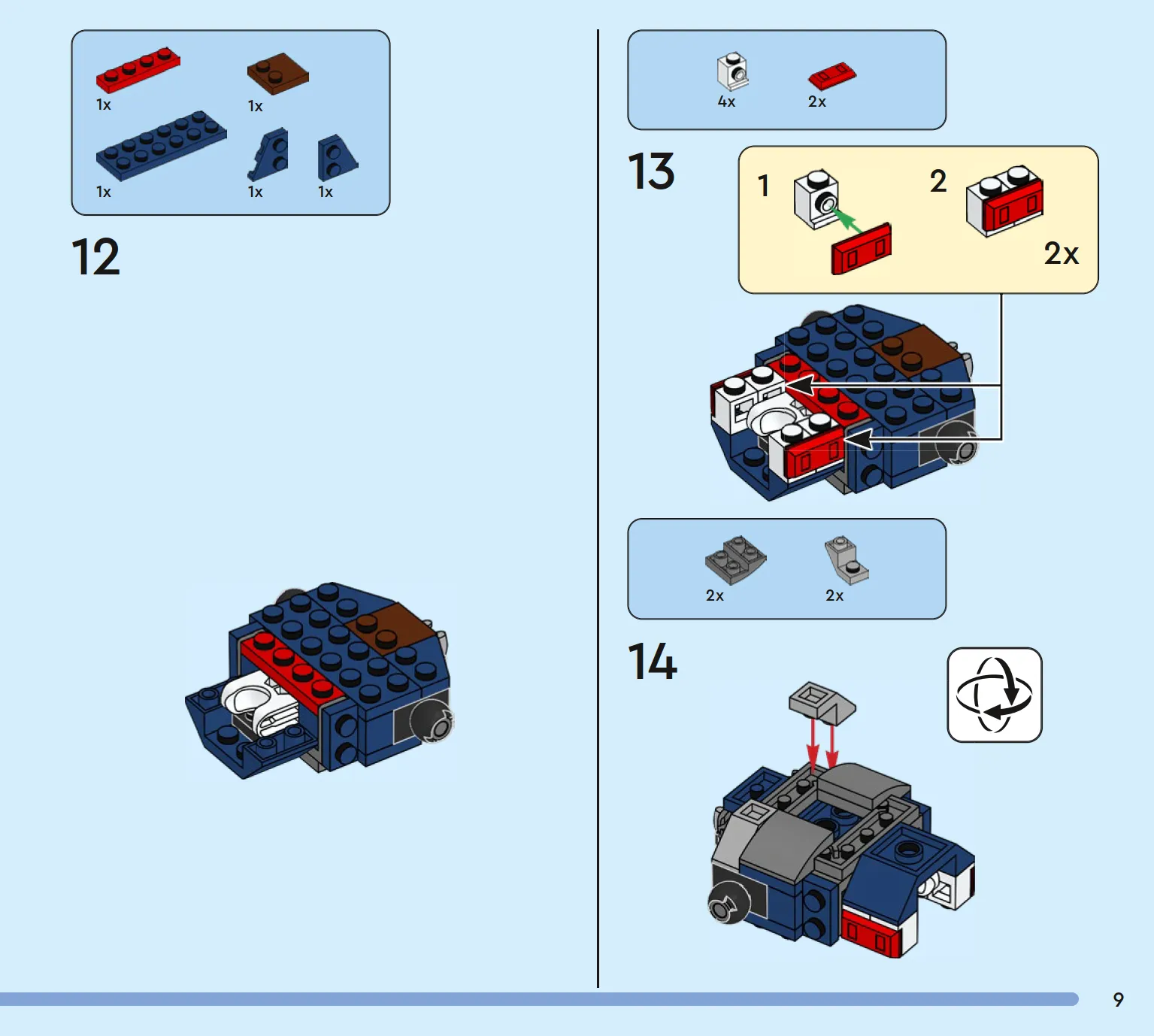 1x 1x
1x 1x 1x

12

4x 2x

13

1 2
2x

2x 2x

14

9