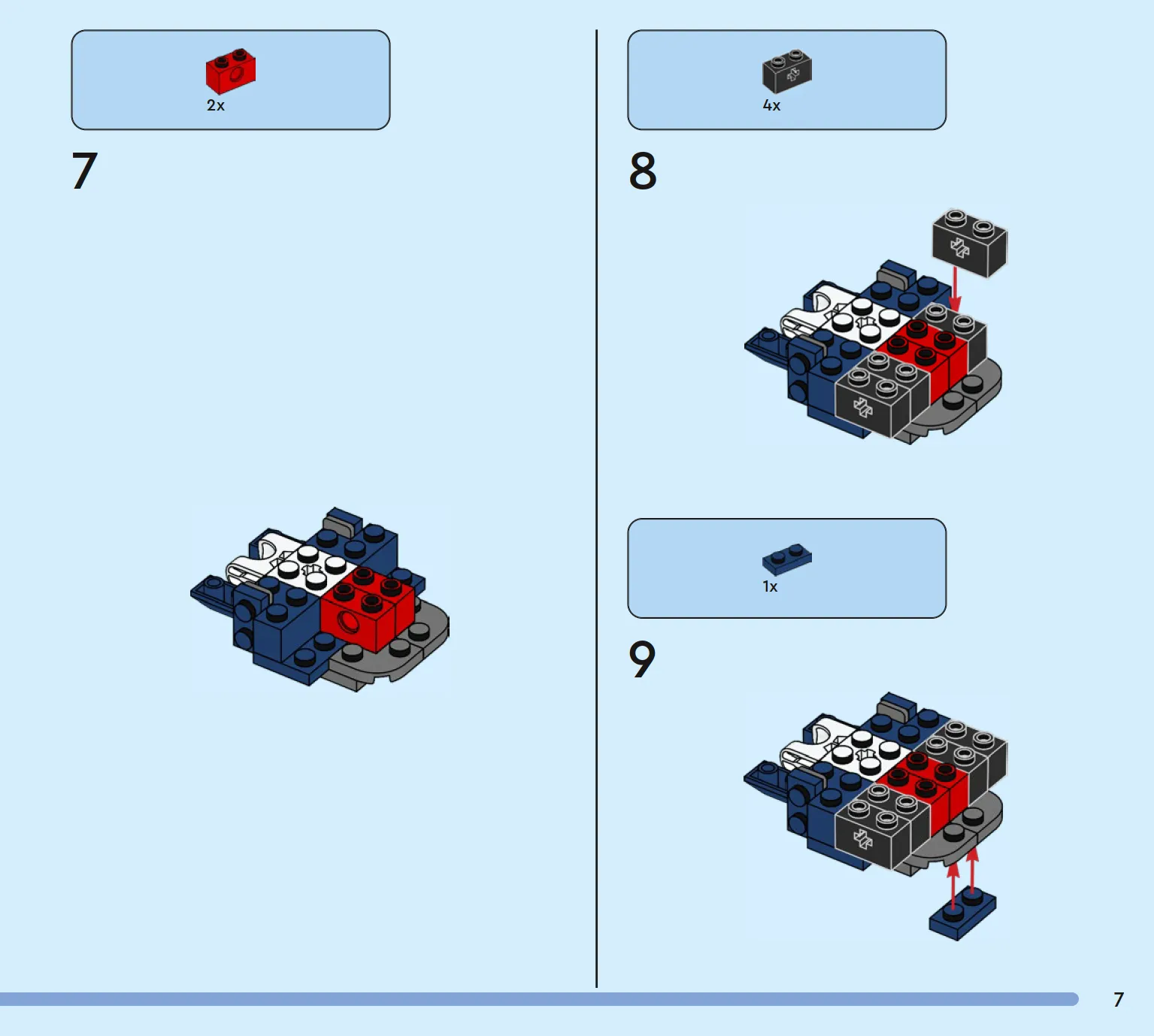 2x

7

4x

8

1x

9

7