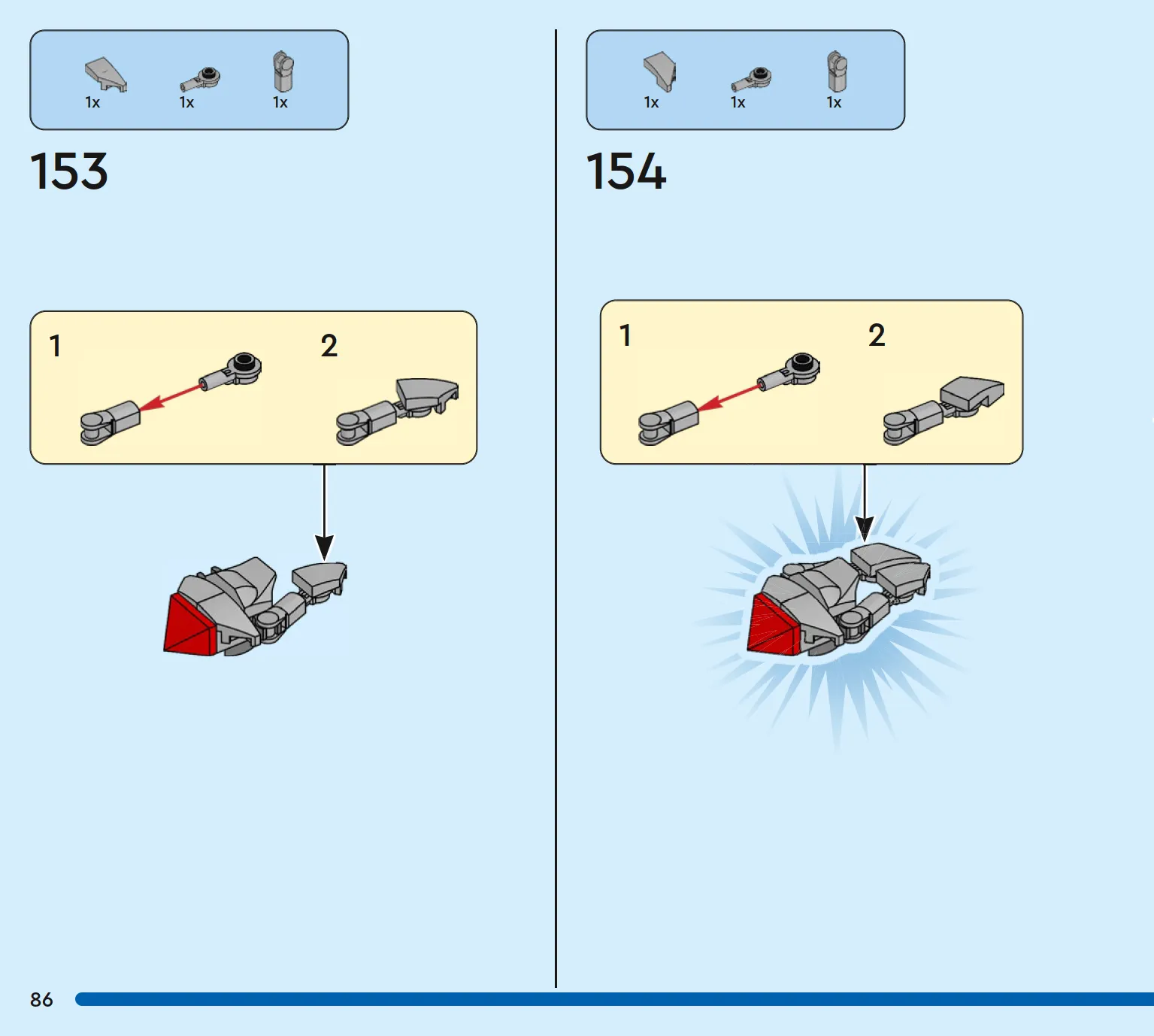 1x 1x 1x

153

1

2

1x 1x 1x

154

1

2

86