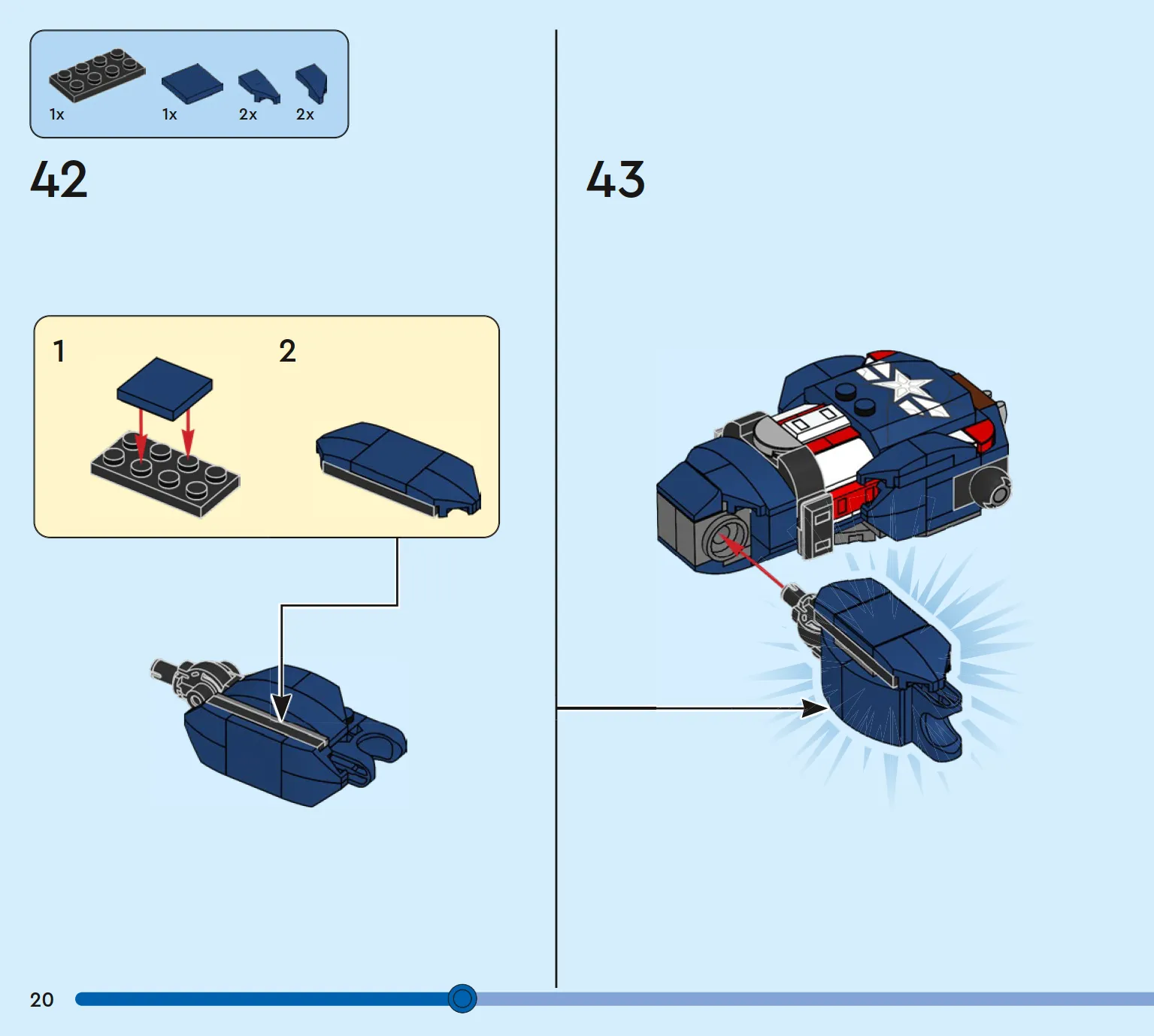 1x 1x 2x 2x

42

1

2

43

20