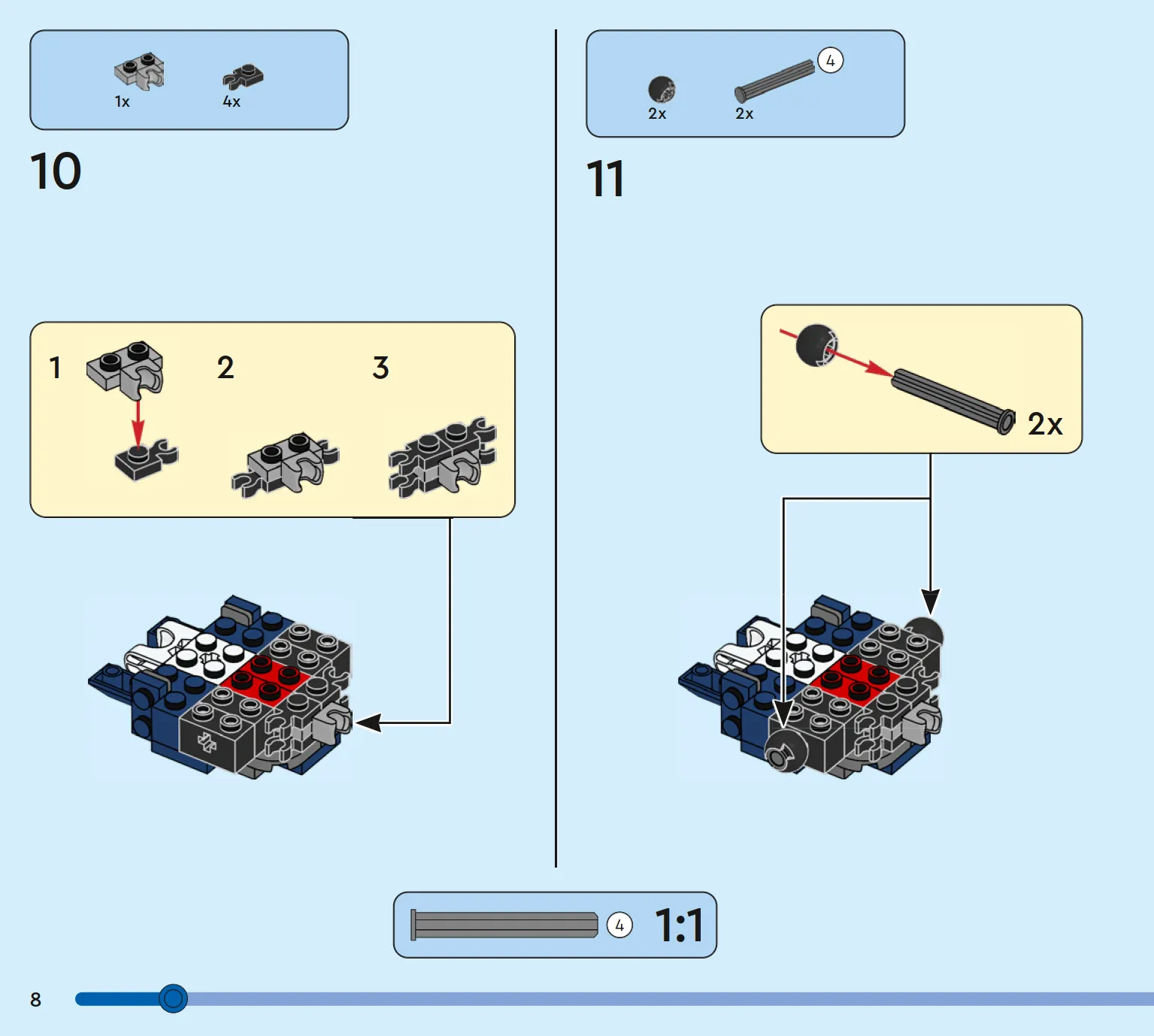 1x 4x

10

1 2 3

4

2x 2x

11

2x

4 1:1

8