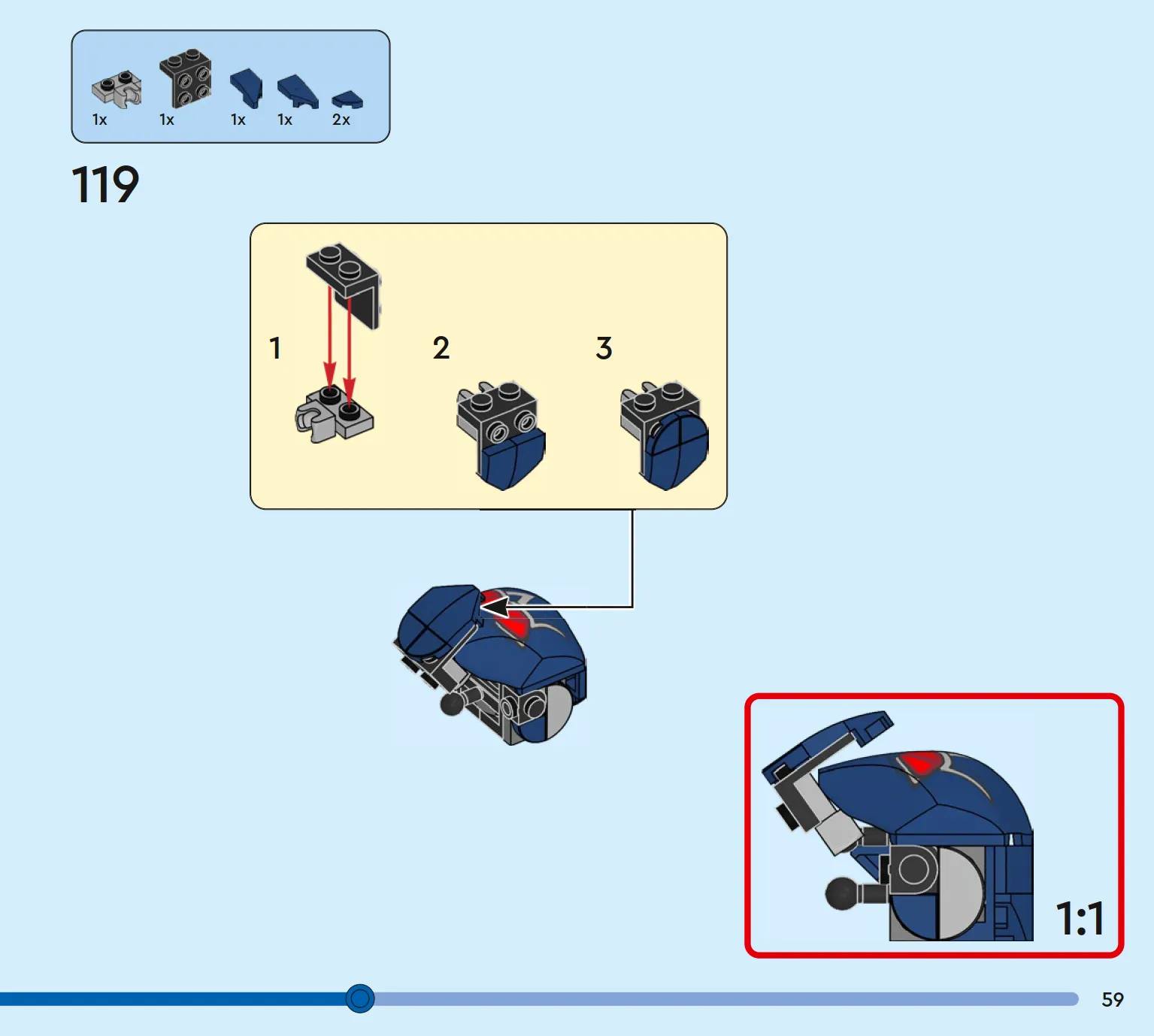 1x 1x 1x 1x 2x

119

1

2

3

1:1

59