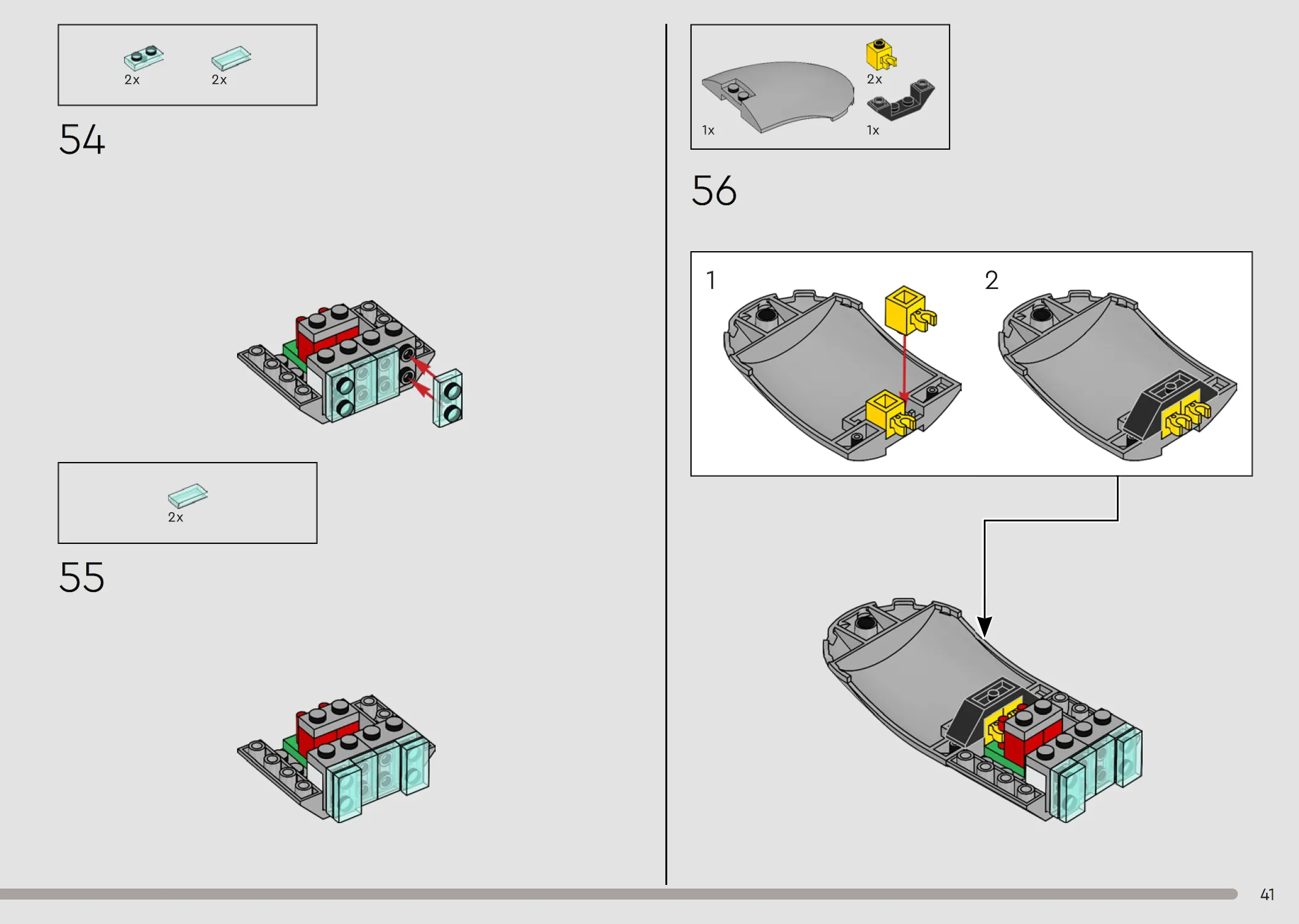 2x 2x

54

2x

55

2x
1x 1x

56

1

2

41