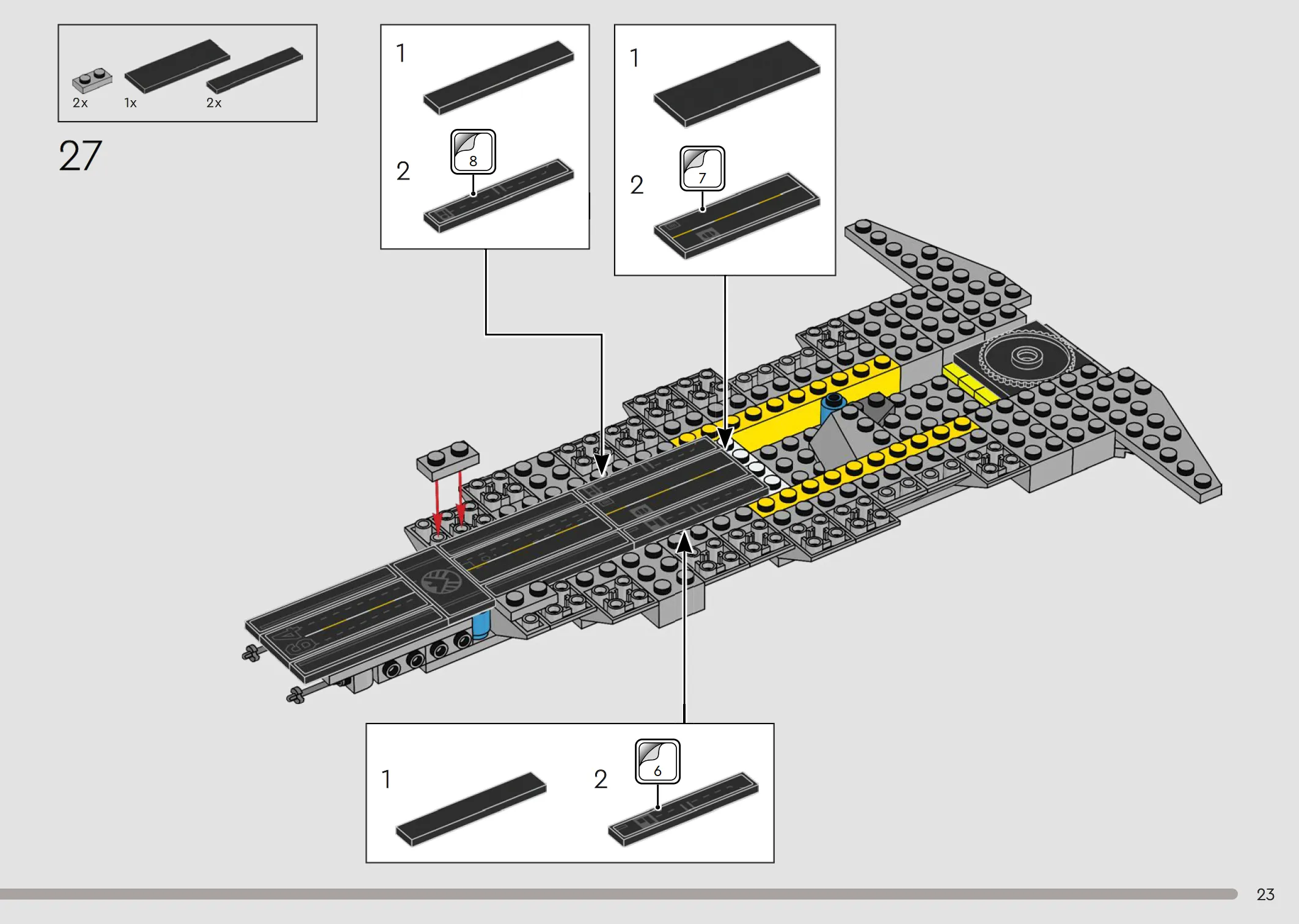 2x
1x
2x

27

1
2
8

1
2
7

1
2
6

23