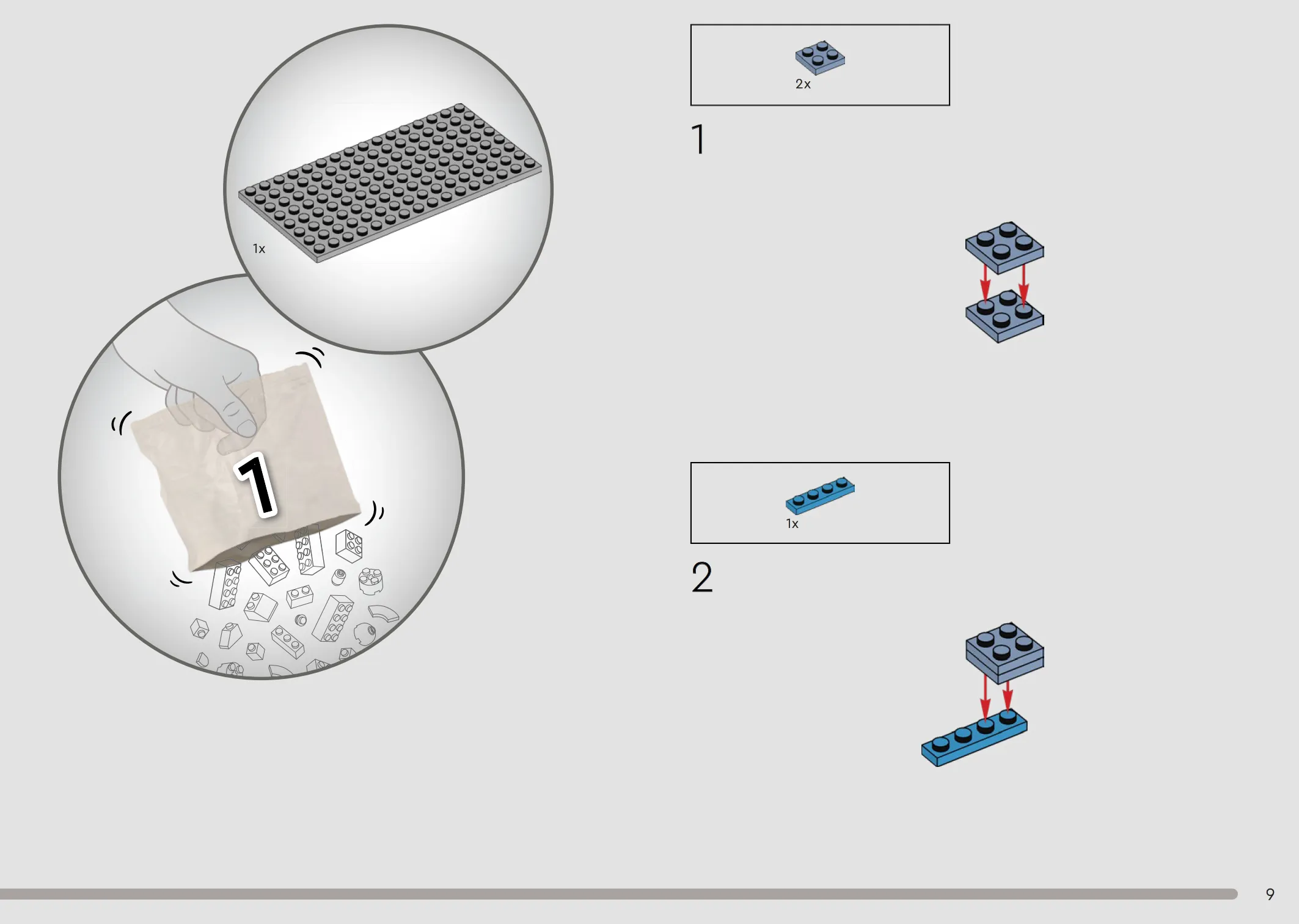 1x

1

2x

1

1x

2

9