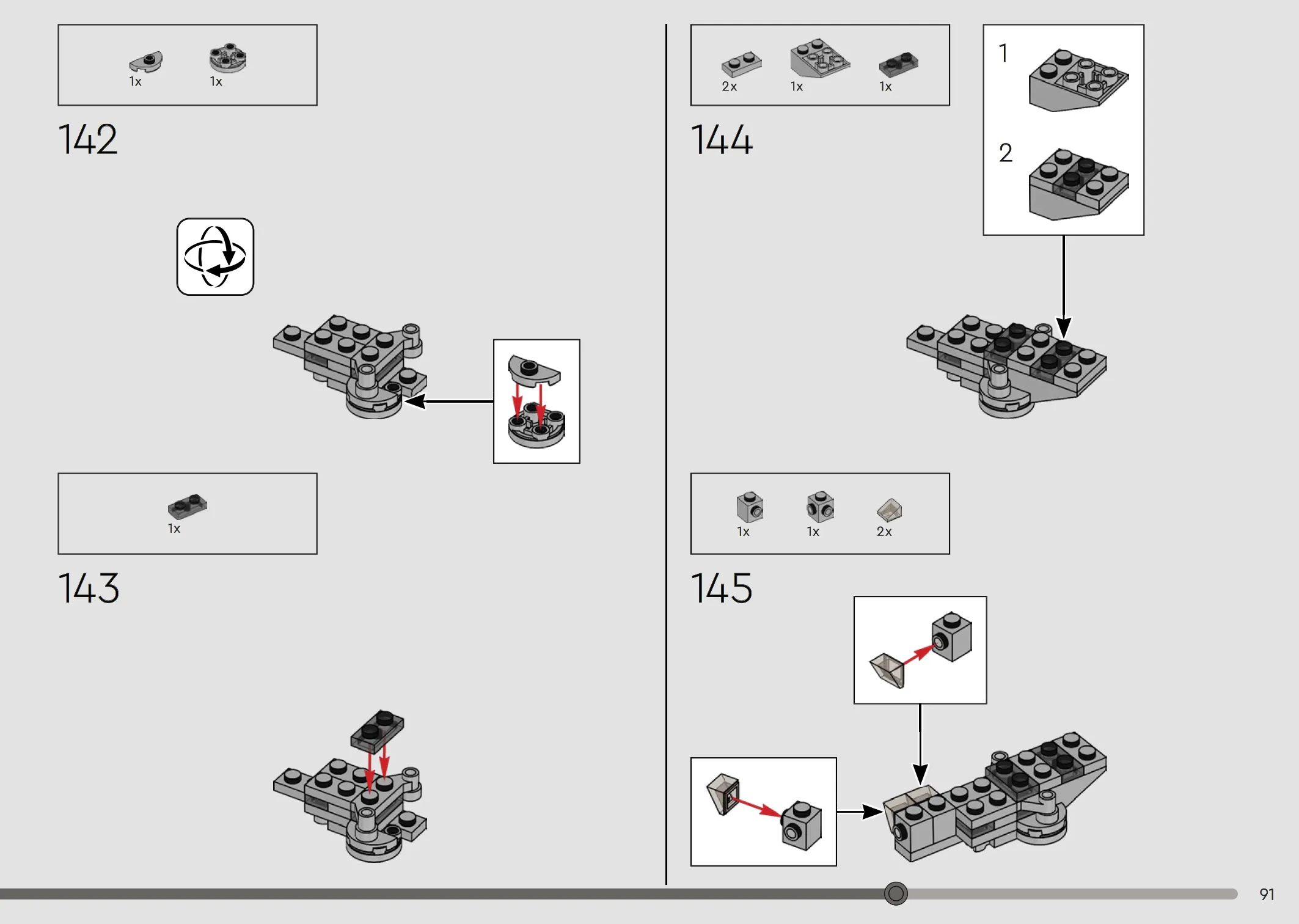 1x 1x

142

1x

143

2x 1x 1x

144

1

2

1x 1x 2x

145

91