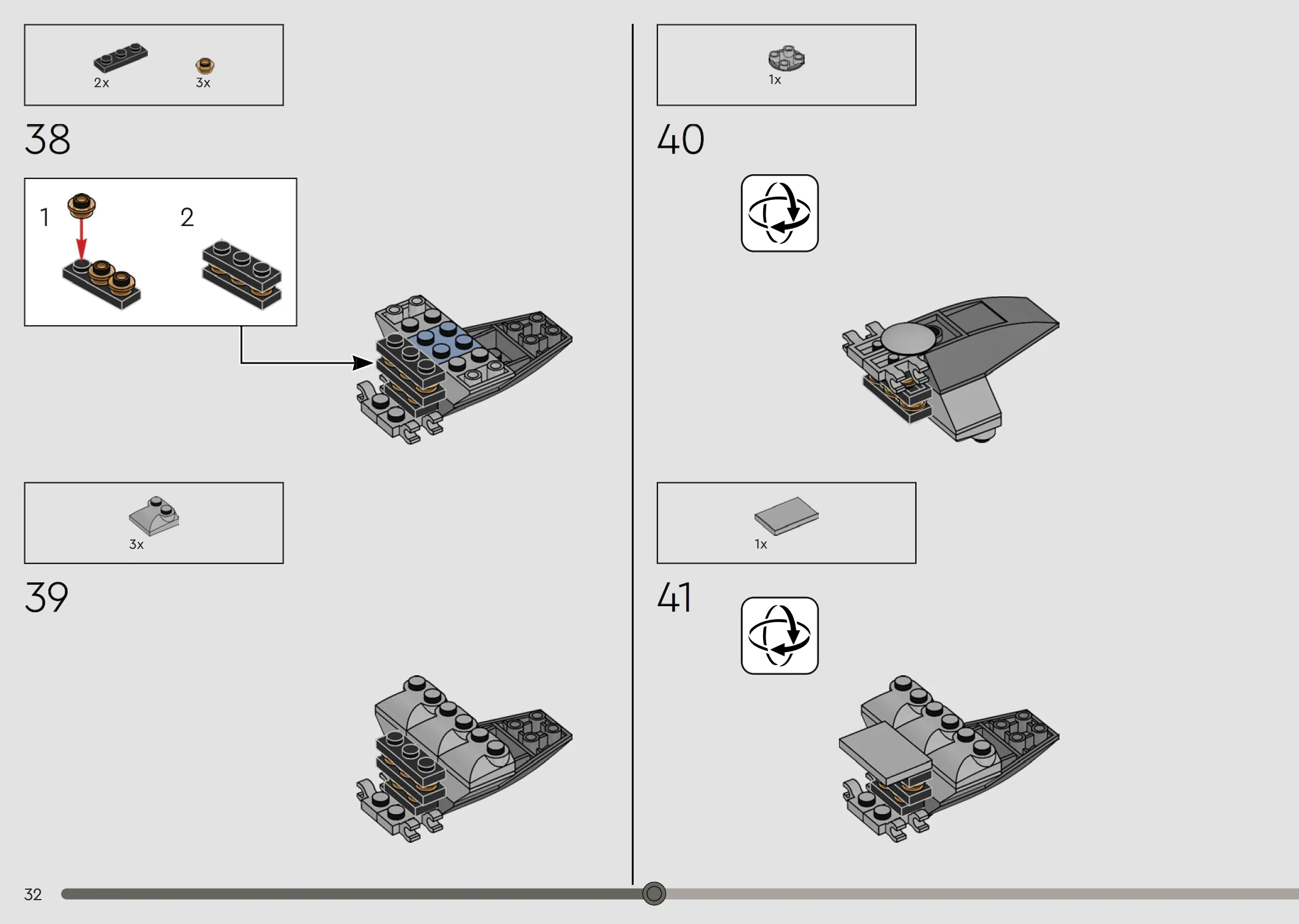 2x 3x

38

1

2

3x

39

1x

40

1x

41

32