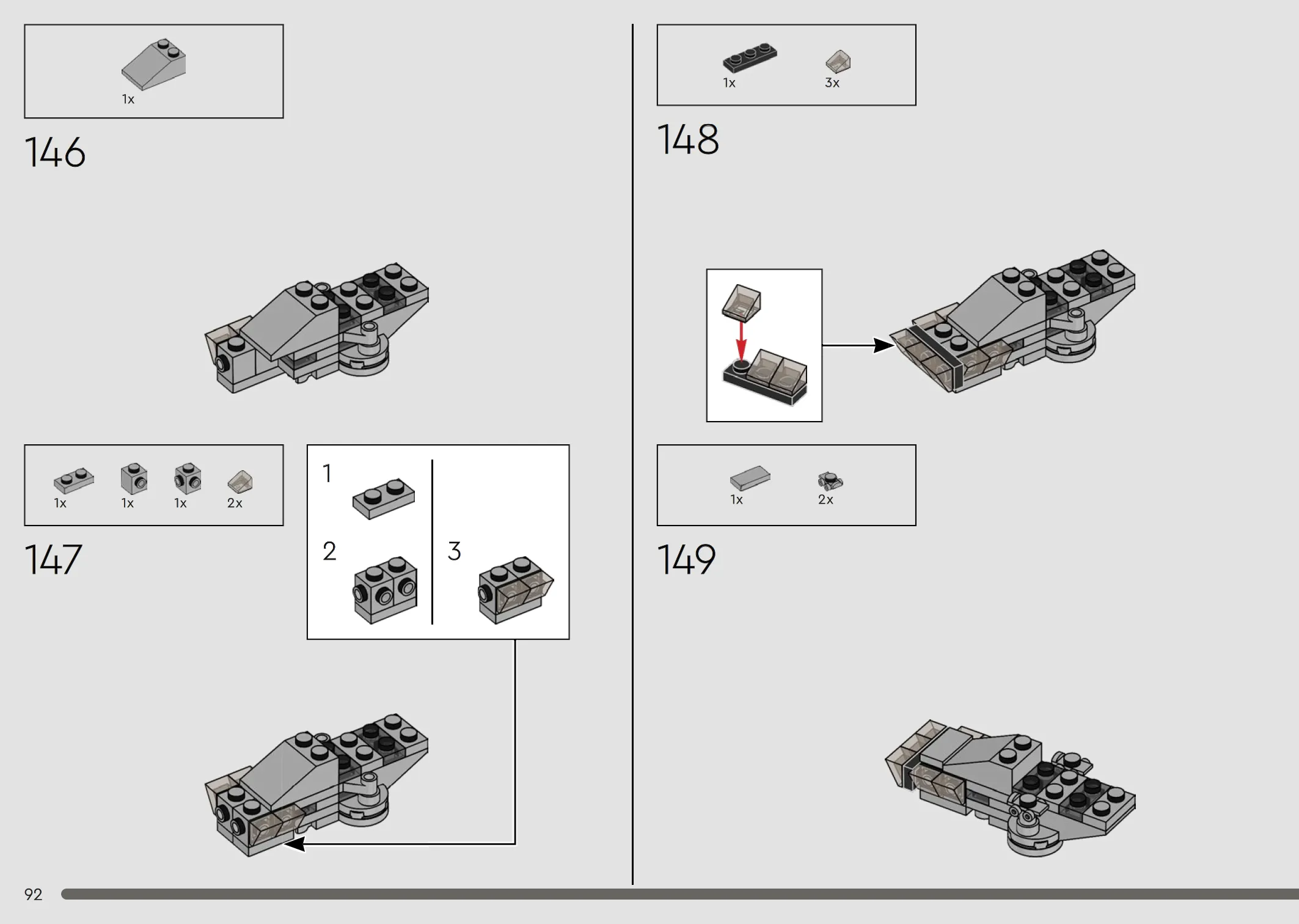 1x

146

1x 1x 1x 2x

147

1

2

3

1x 3x

148

1x 2x

149

92