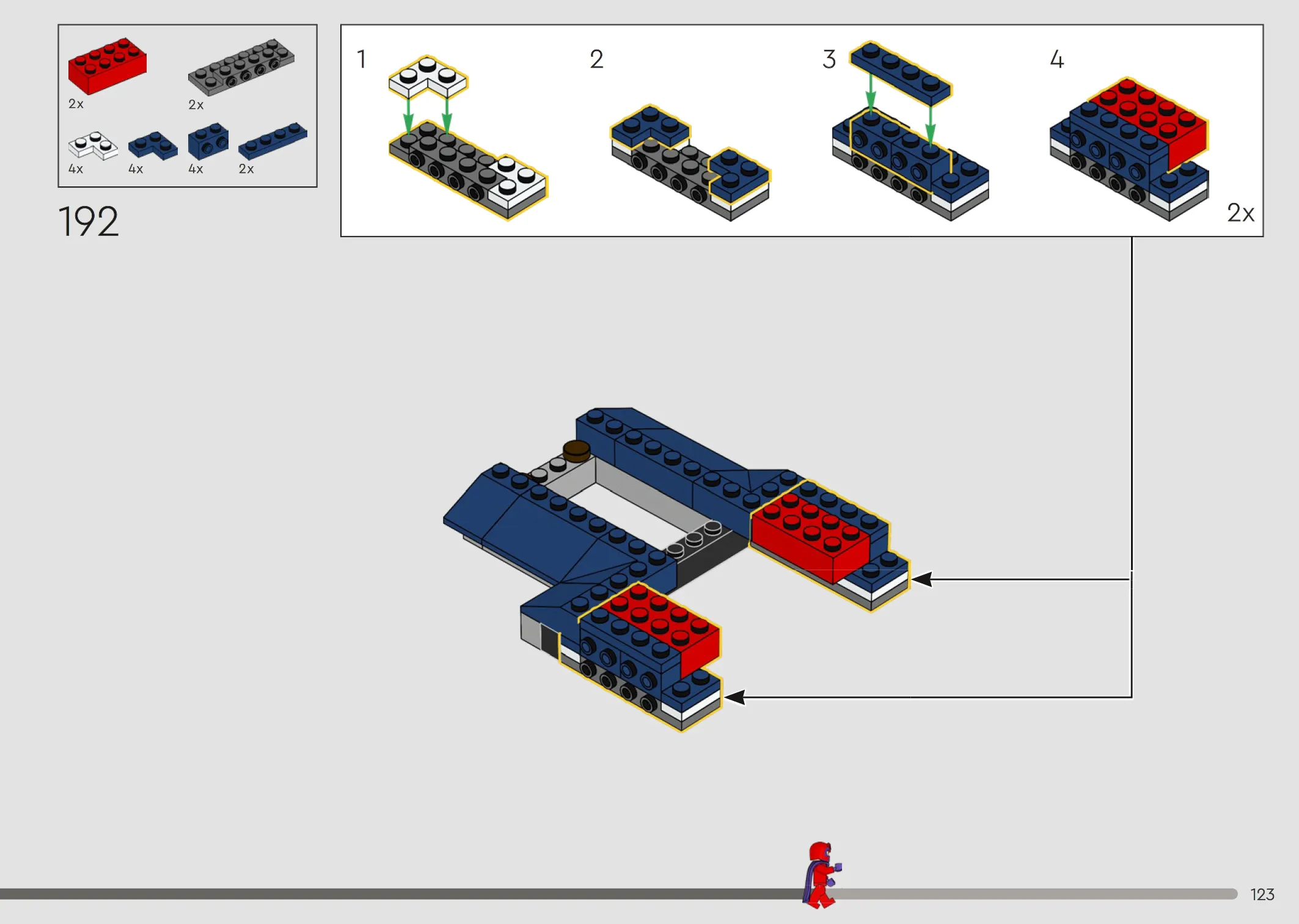 2x
2x
4x
4x
4x
2x

192

1
2
3
4
2x

123