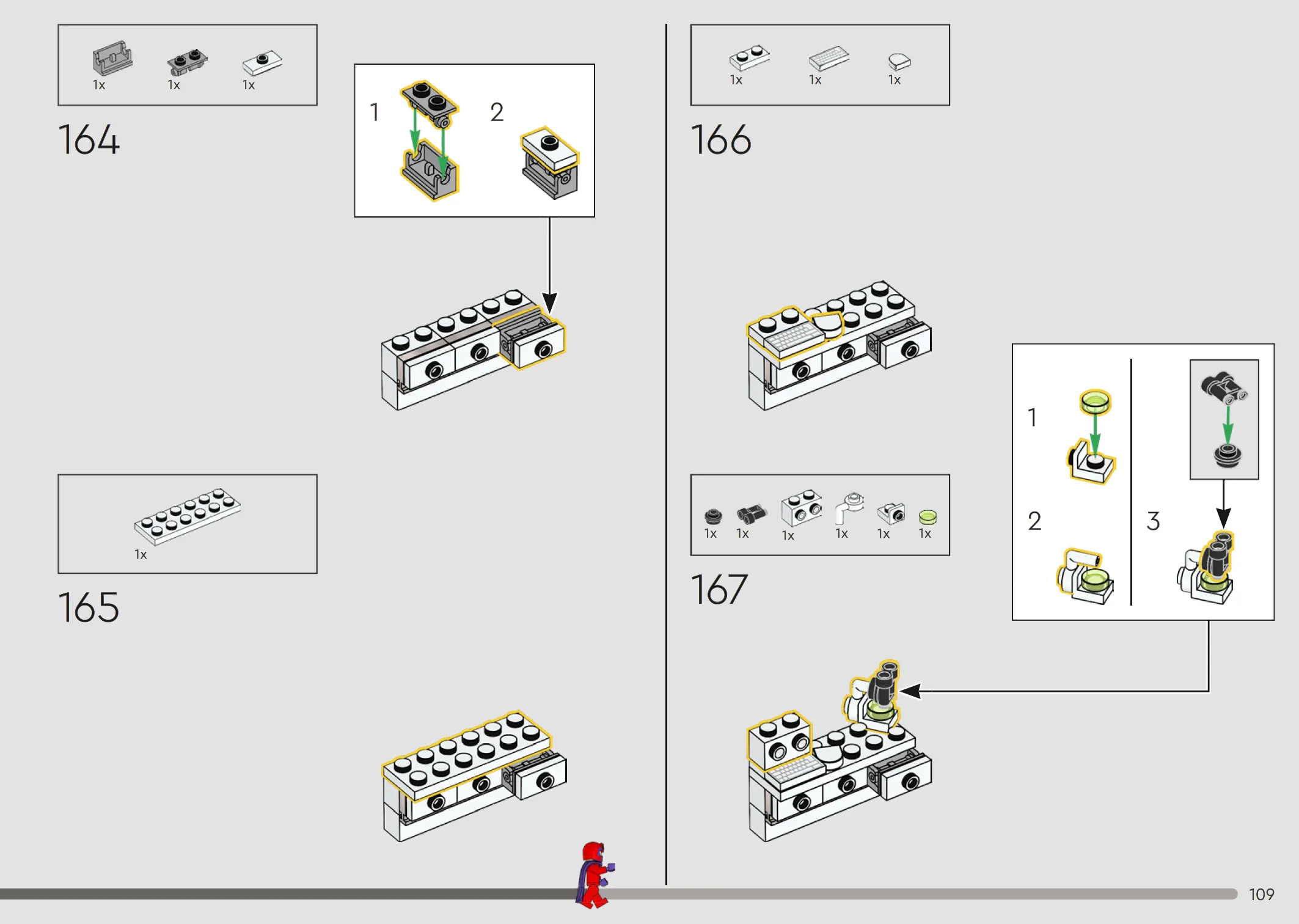 1x 1x 1x

164

1 2

1x

165

1x 1x 1x

166

1x 1x 1x 1x 1x 1x

167

1

2

3

109