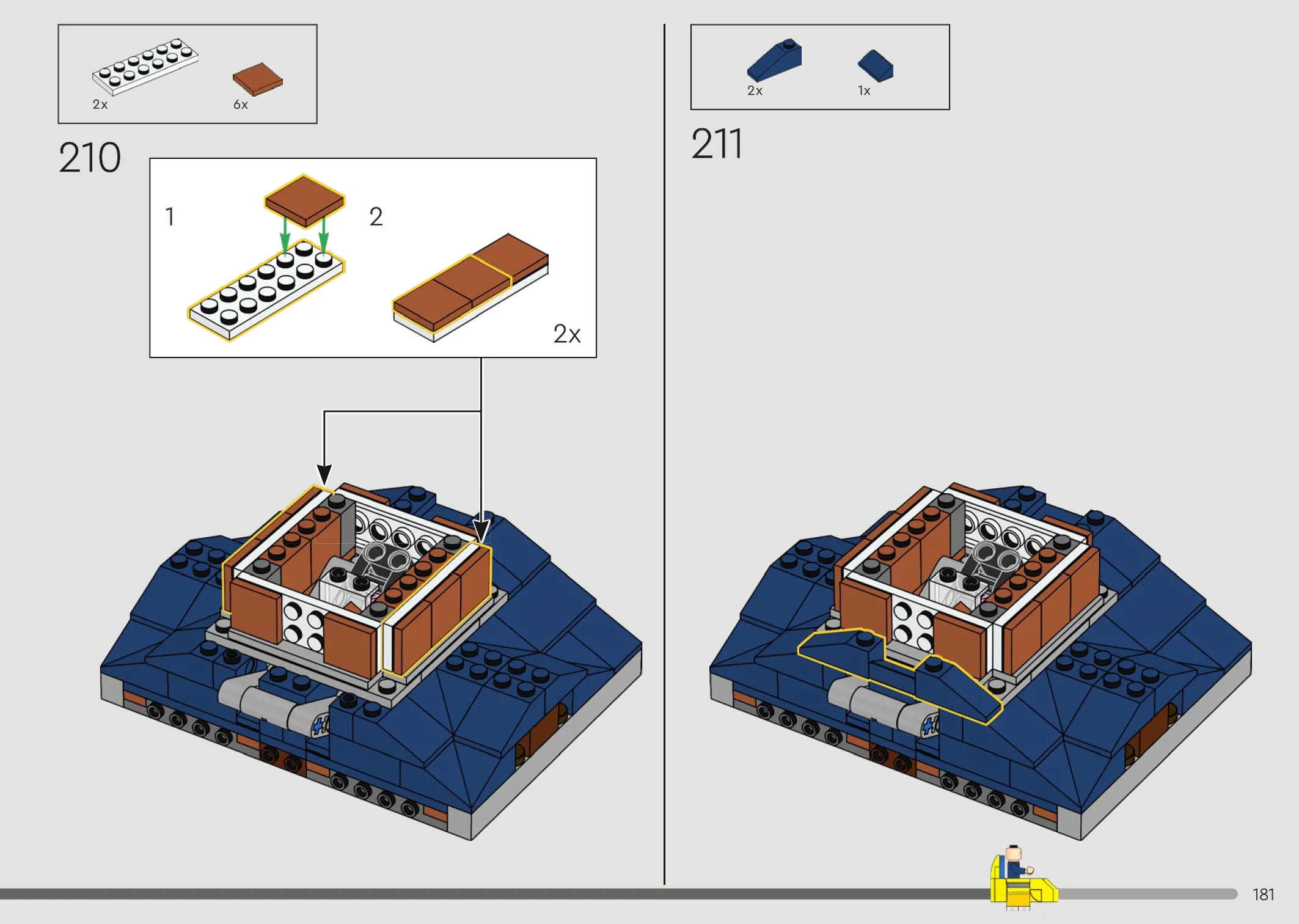 2x
6x

210

1

2

2x

2x
1x

211

181