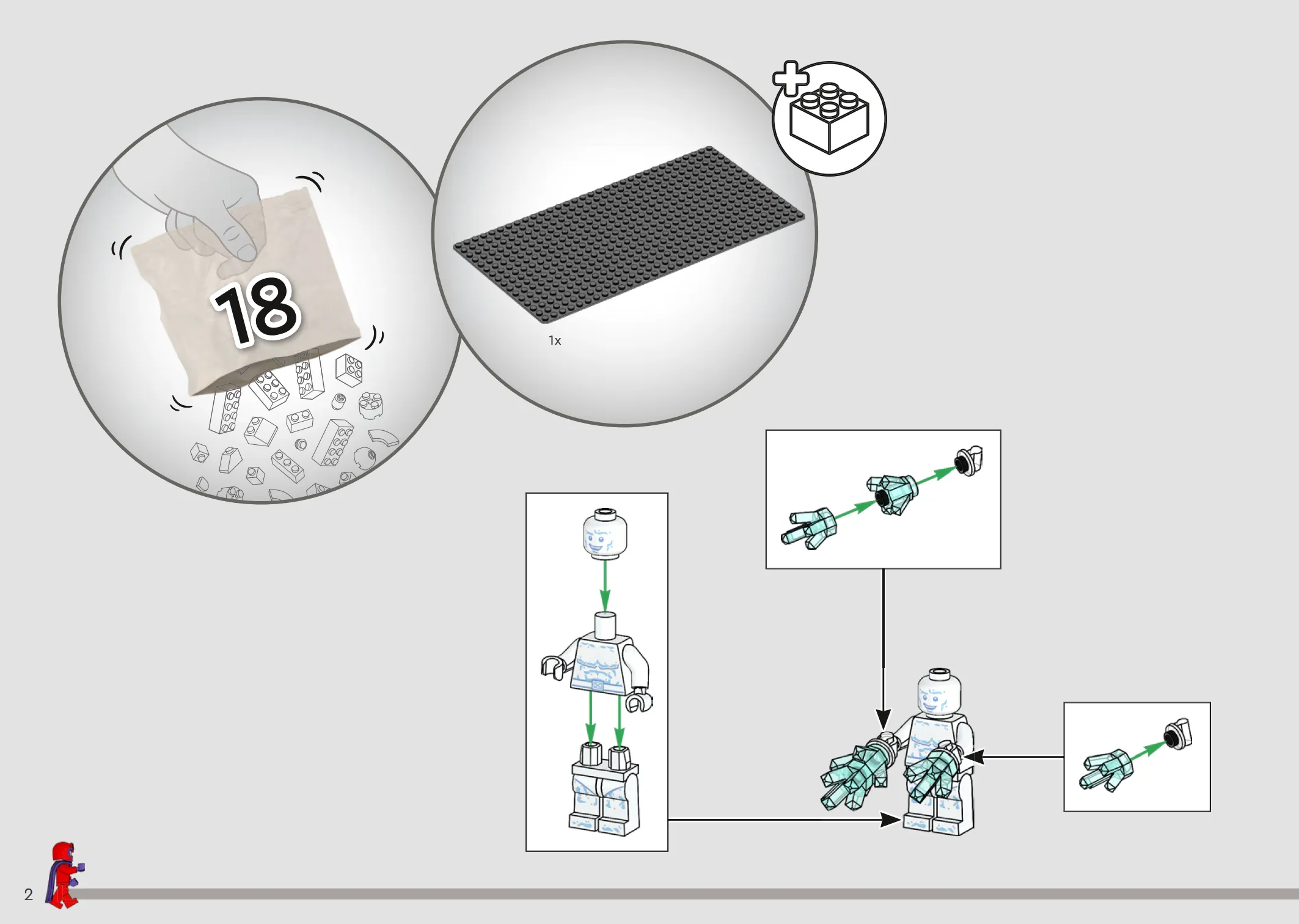 18

1x

2