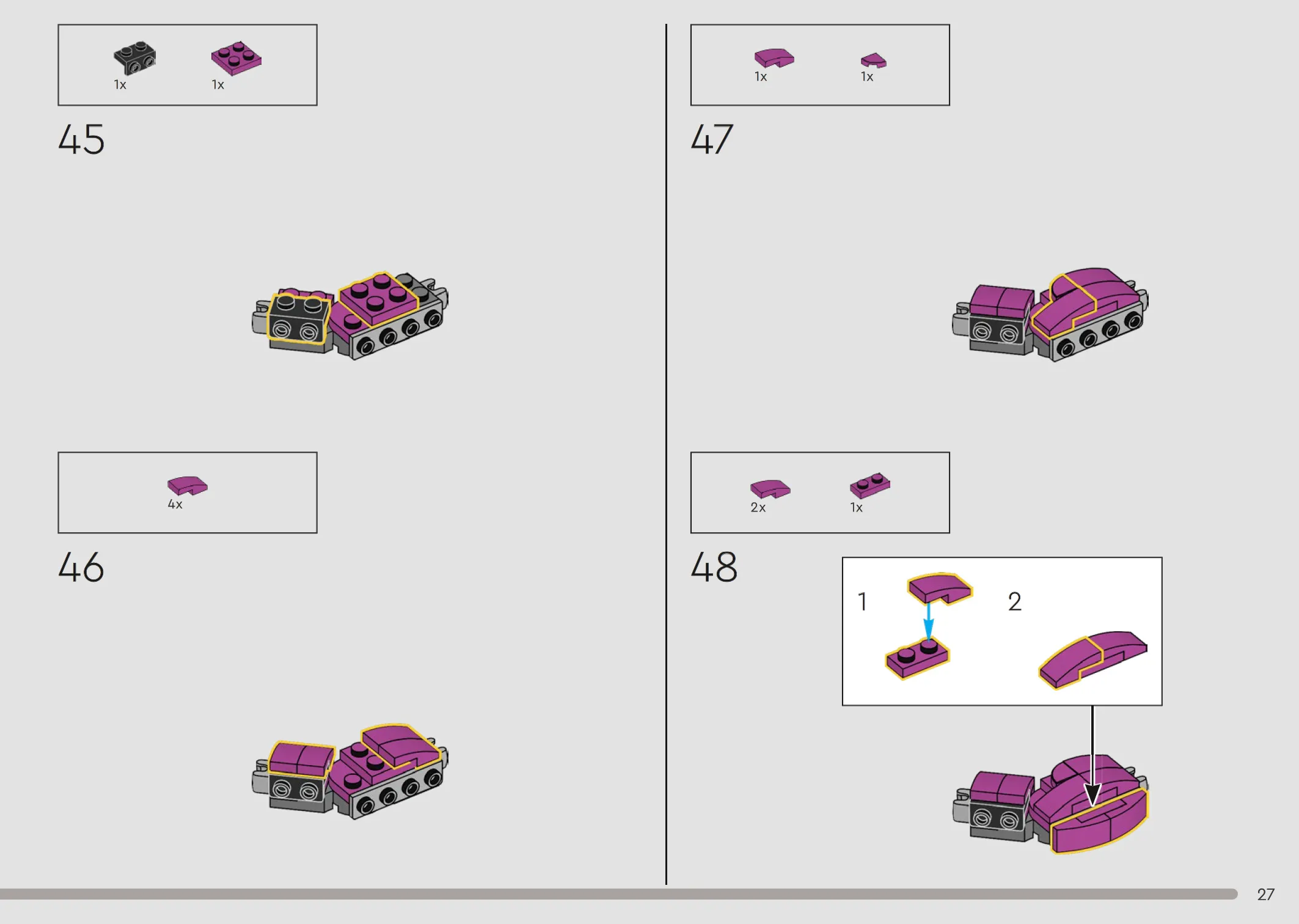 1x 1x

45

4x

46

1x 1x

47

2x 1x

48

1

2

27