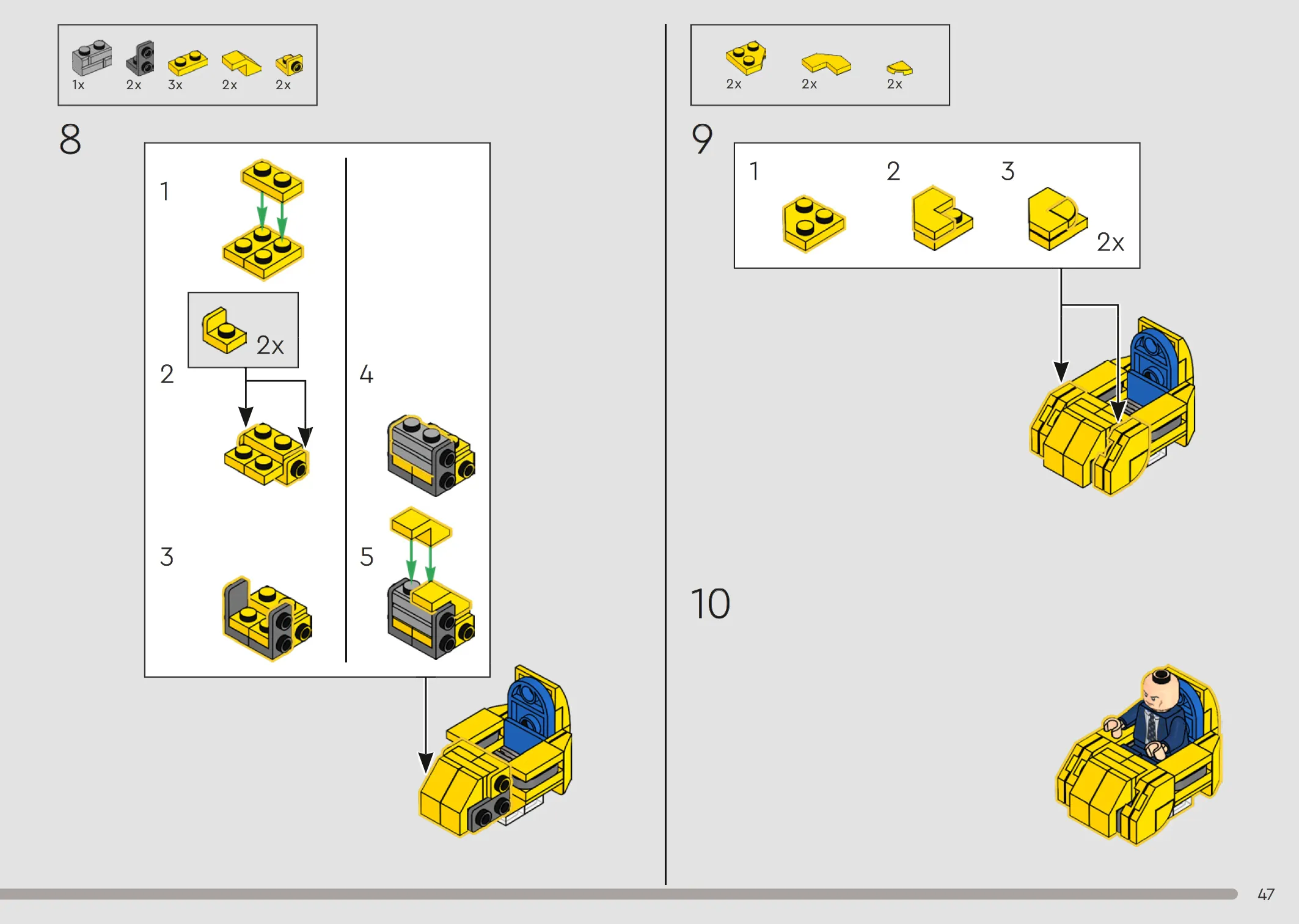 1x 2x 3x 2x 2x

8

1

2x

2

3

4

5

2x 2x 2x

9

1 2 3

2x

10

47