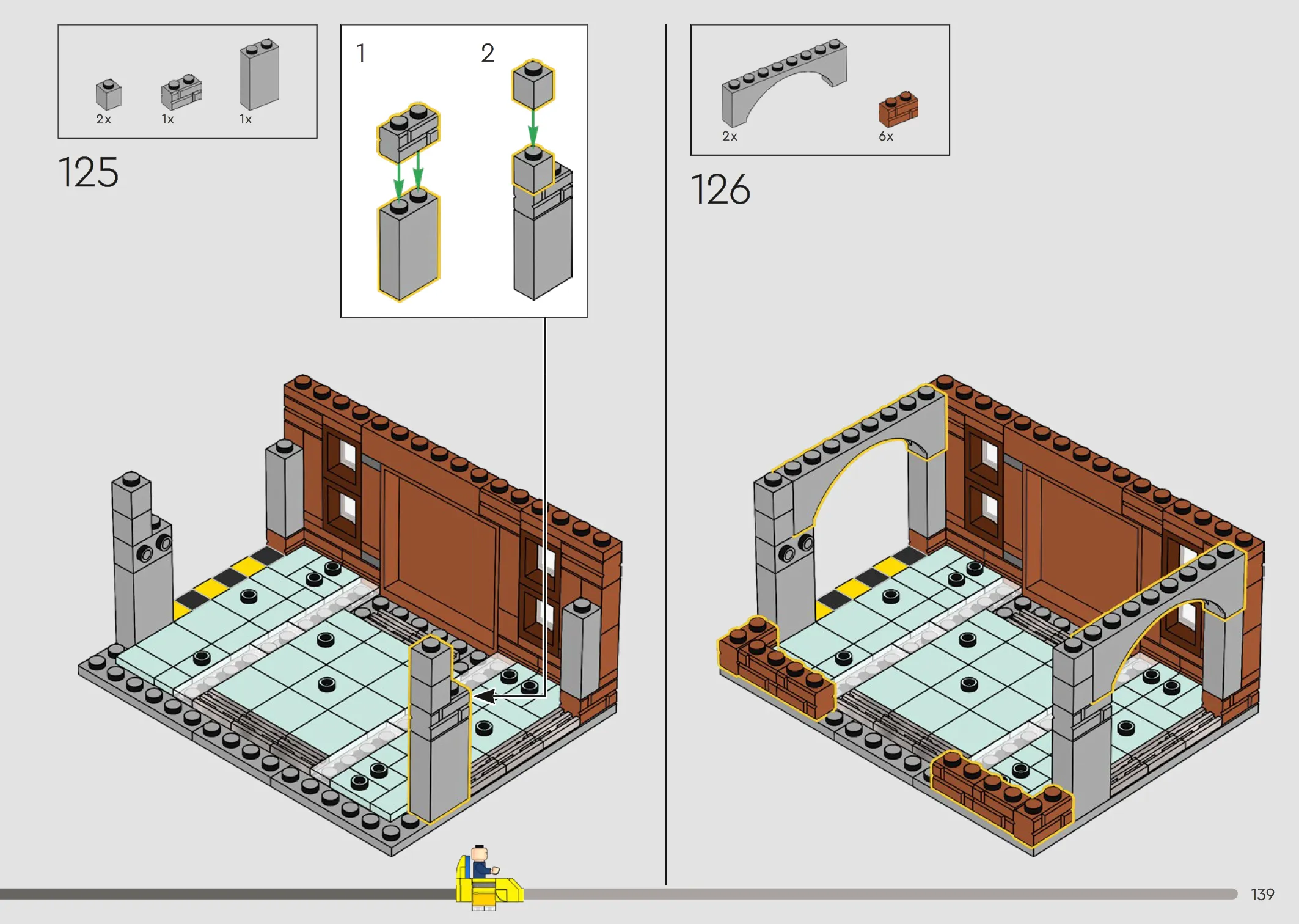 2x 1x 1x

125

1 2

2x 6x

126

139