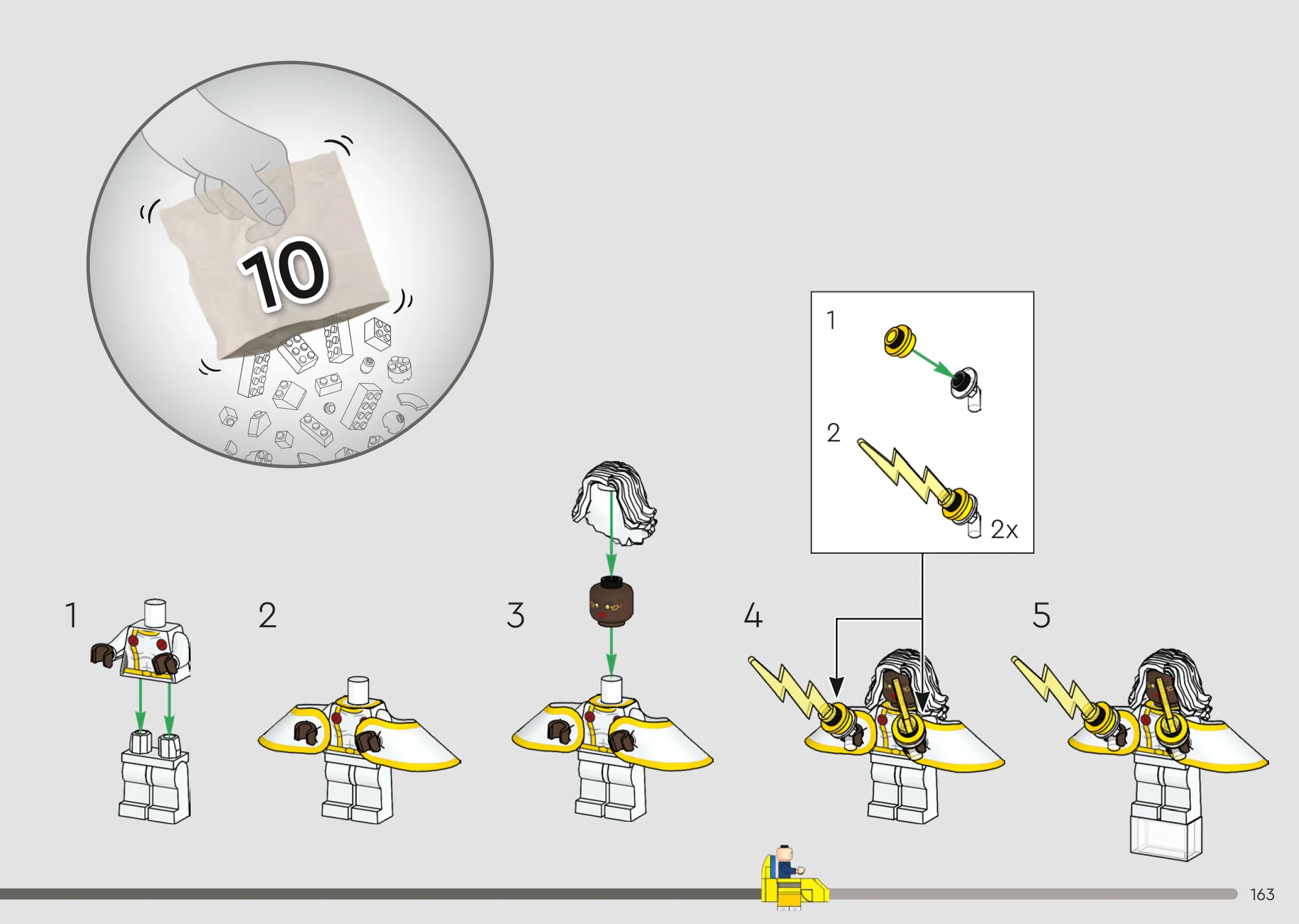 10

1

2

2x

1

2

3

4

5

163