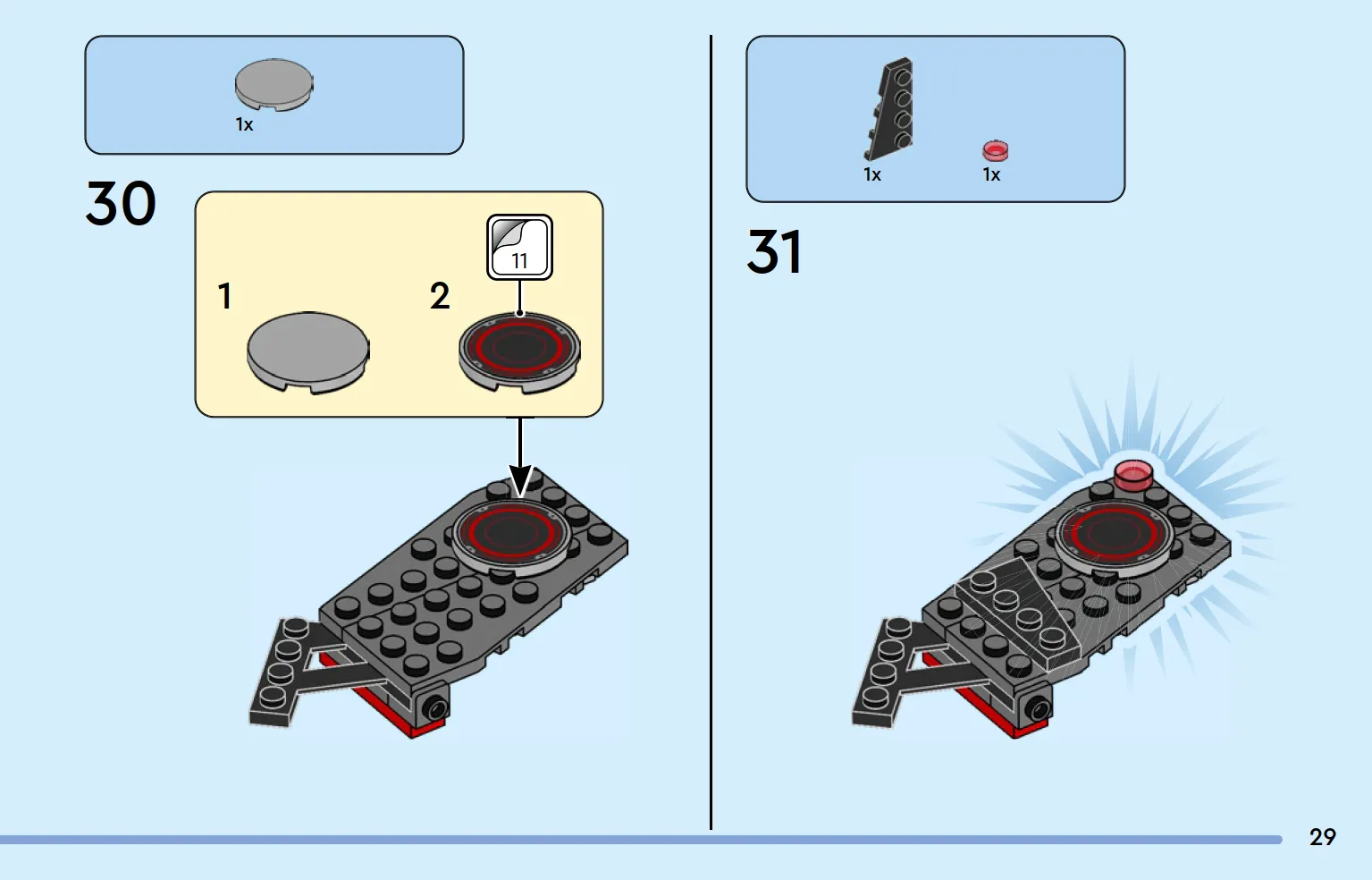 1x

30

1

2

11

1x 1x

31

29