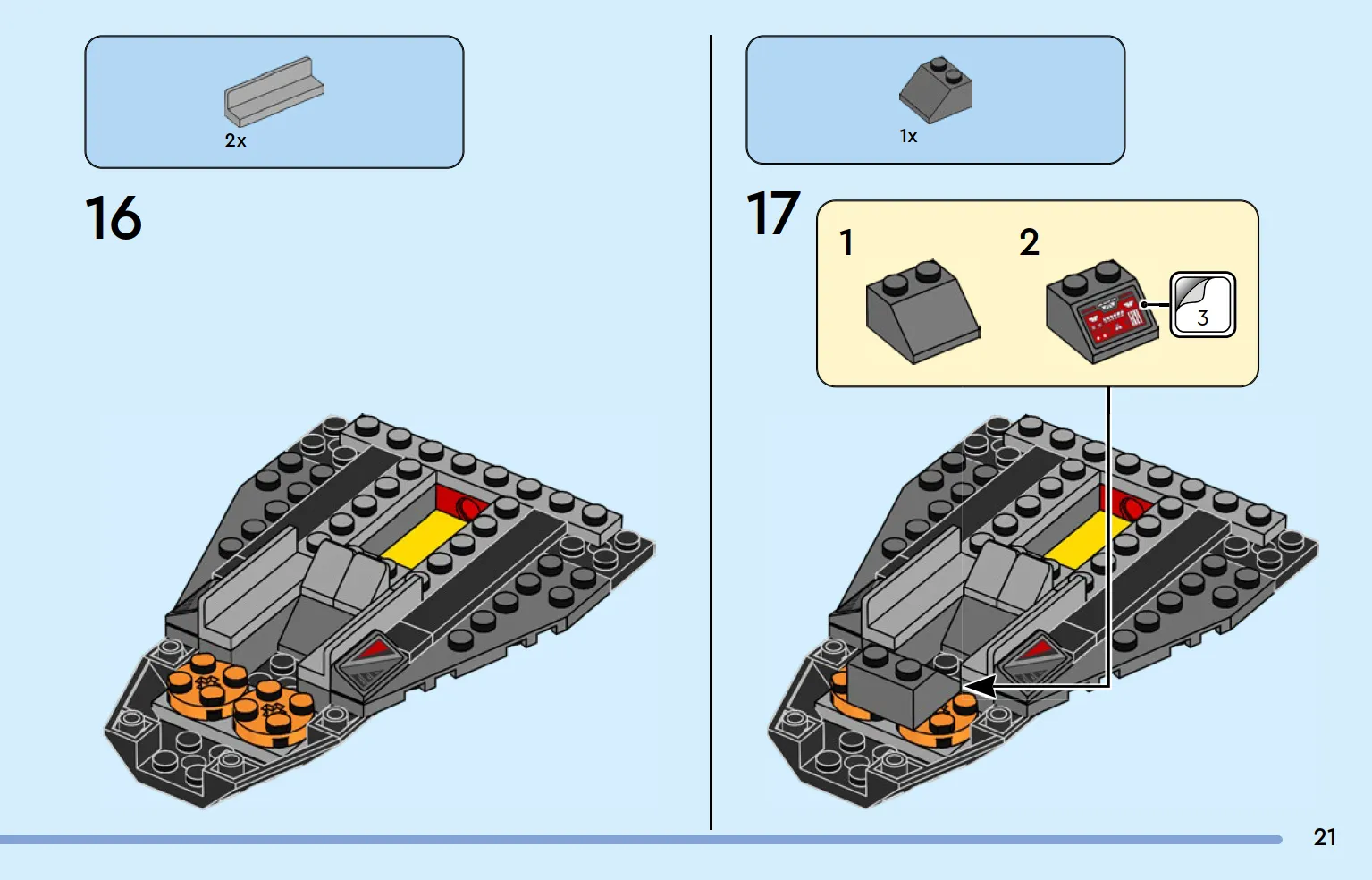 2x

16

1x

17

1

2

3

21