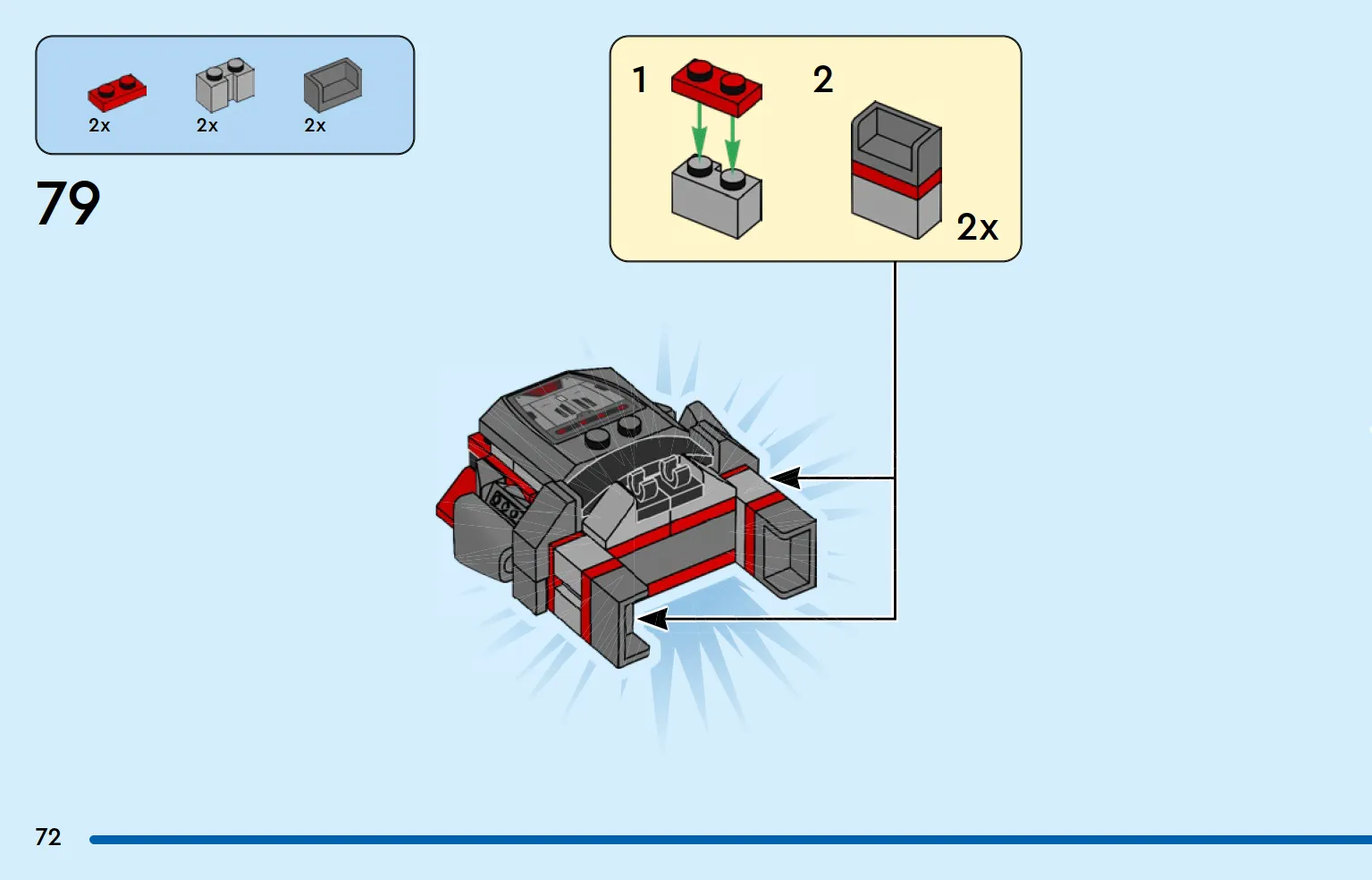 2x 2x 2x

79

1

2

2x

72