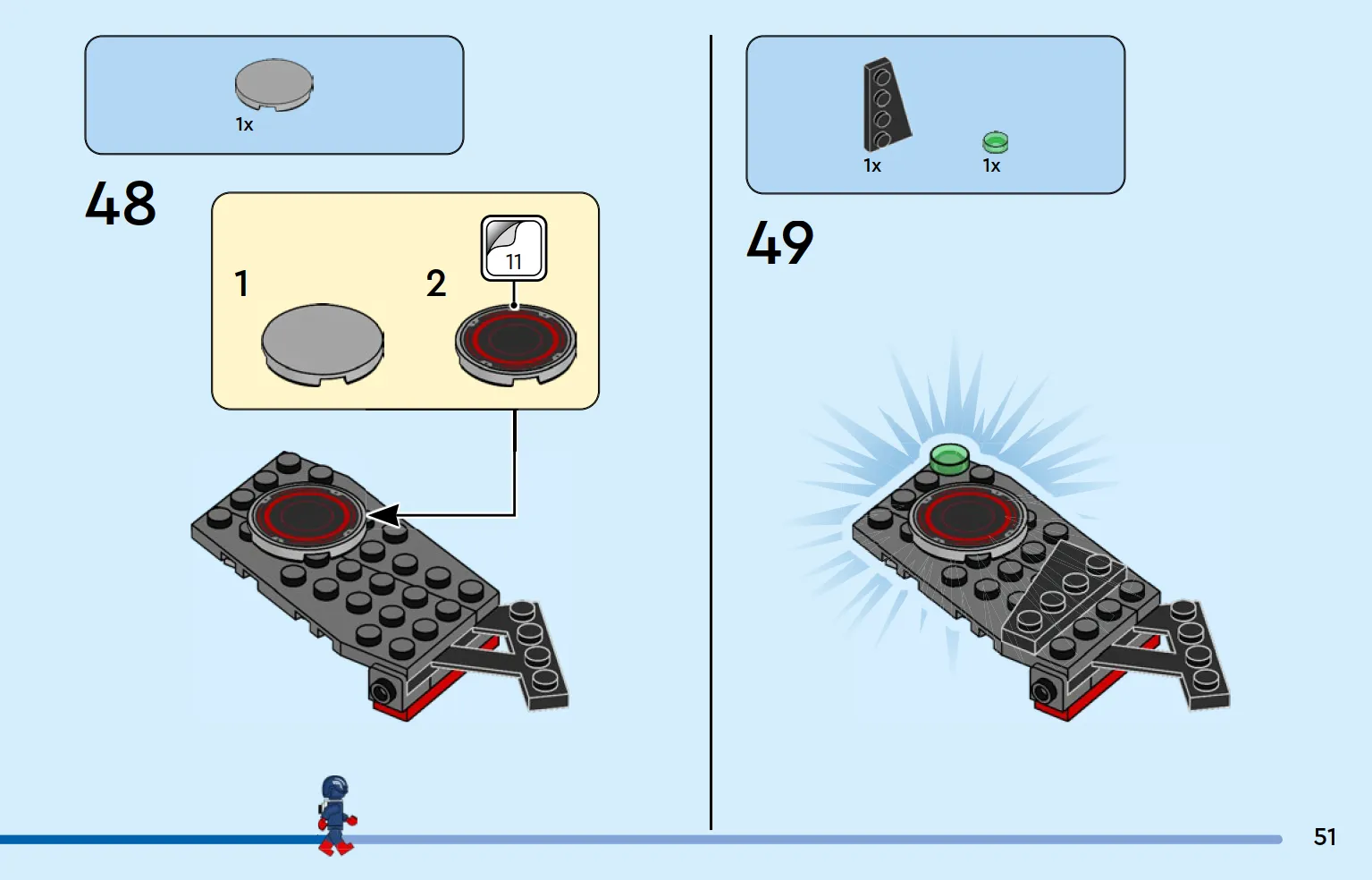 1x

48

1

2

11

1x

1x

49

51