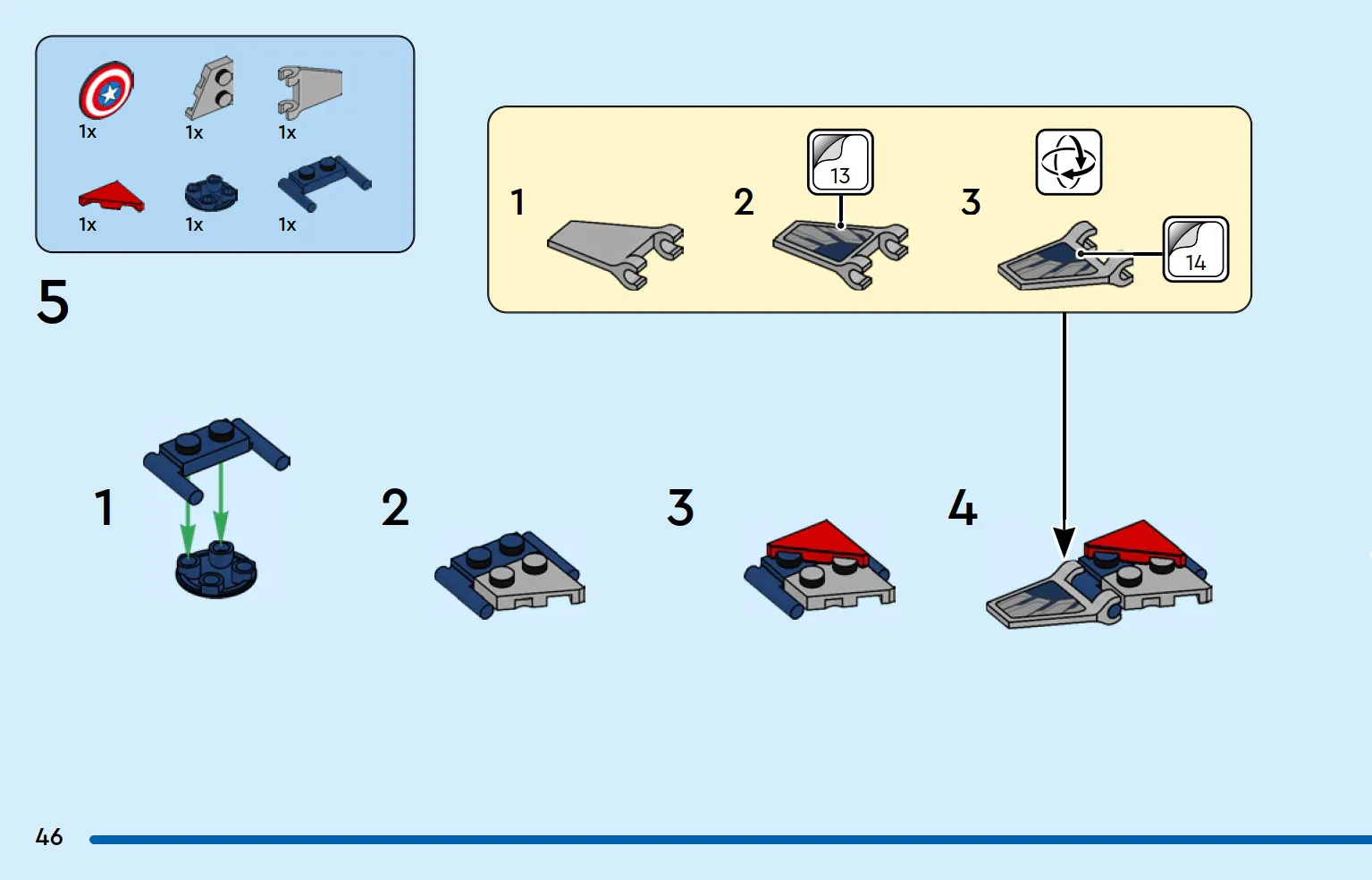 1x
1x
1x
1x
1x
1x

5

1
2
13
3
14

1
2
3
4

46