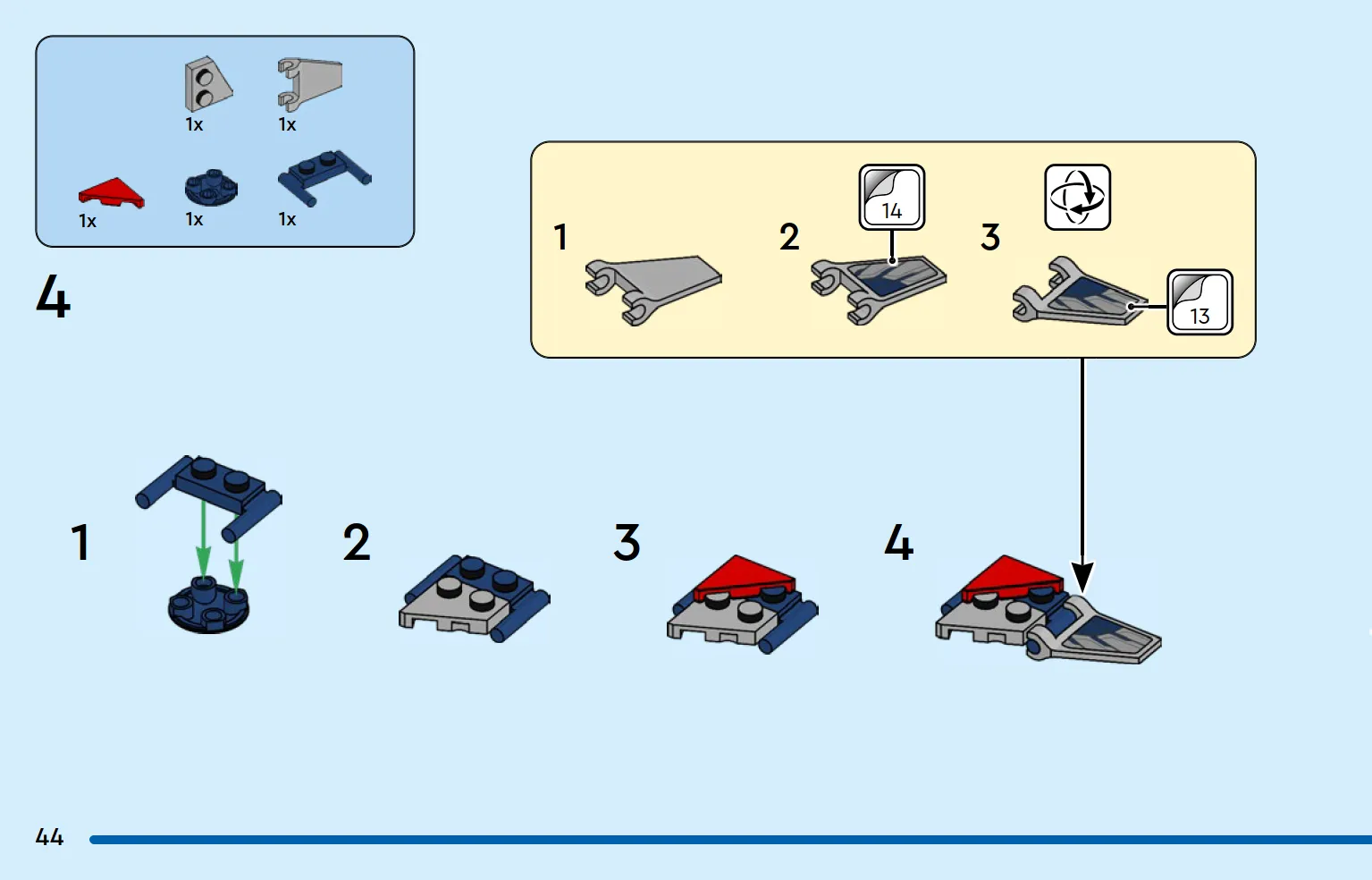 1x 1x

1x 1x 1x

4

1

2

14

3

13

1

2

3

4

44