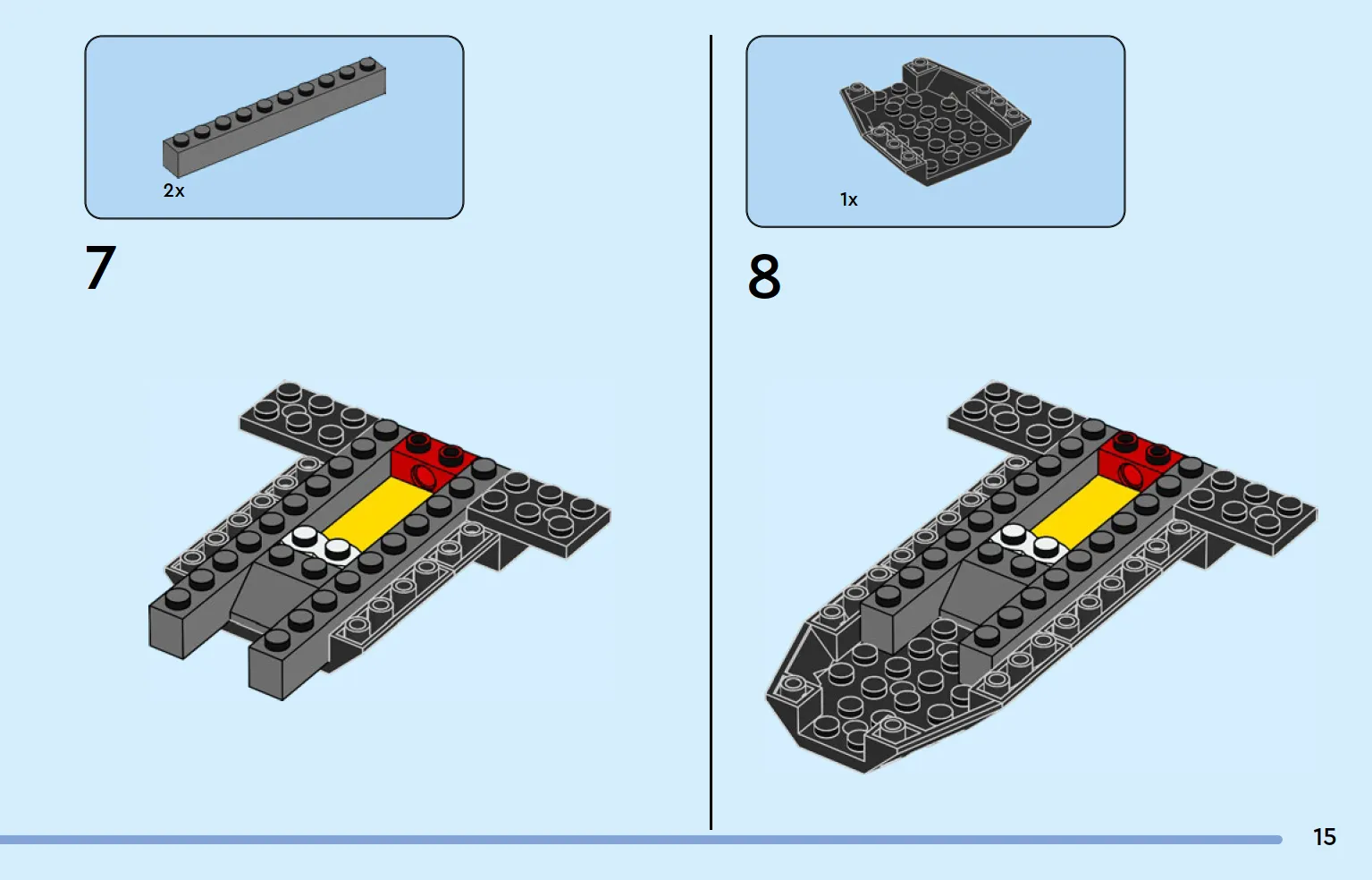 2x

7

1x

8

15