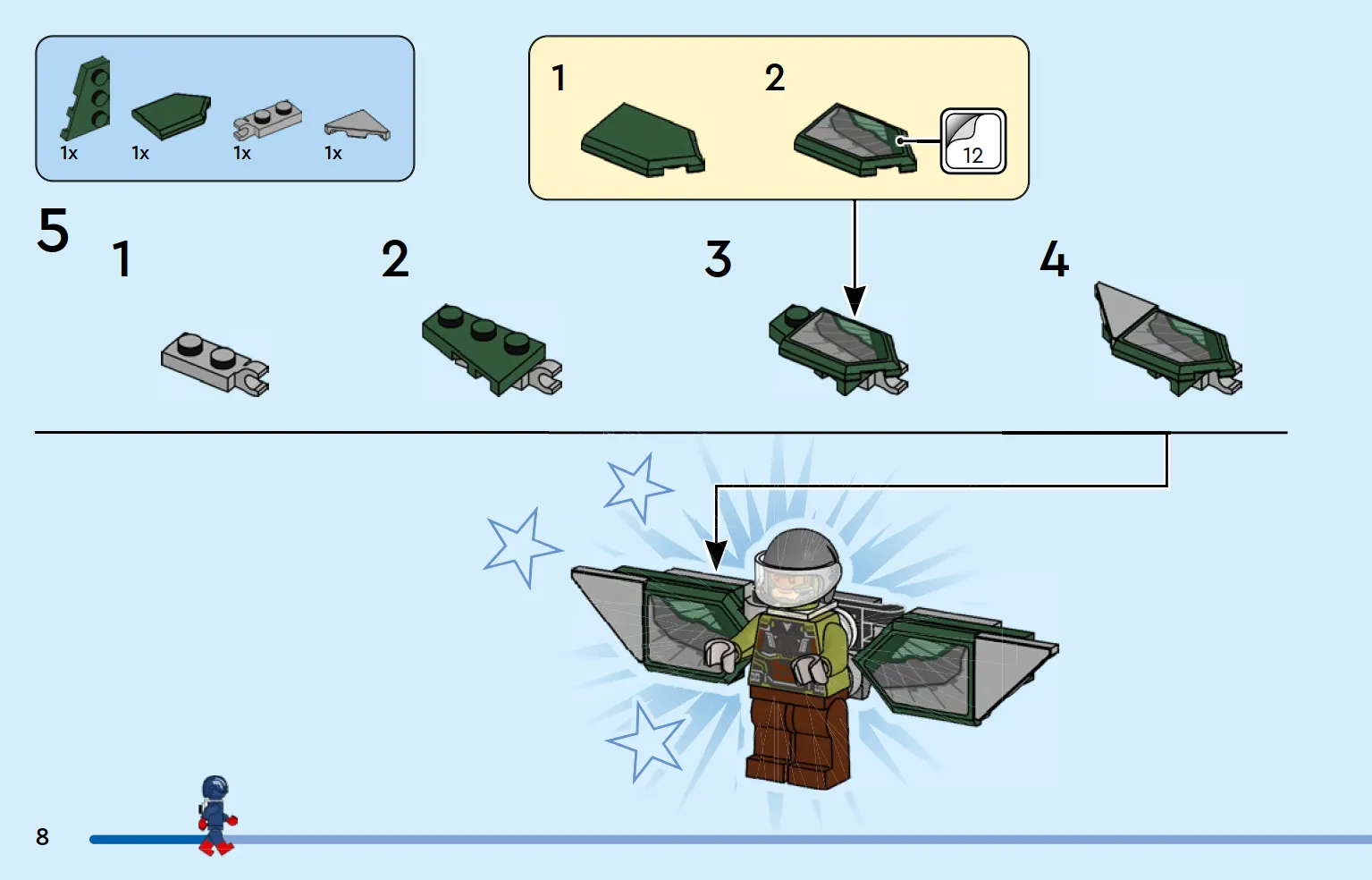 1x 1x 1x 1x

1

2

12

5

1

2

3

4

8