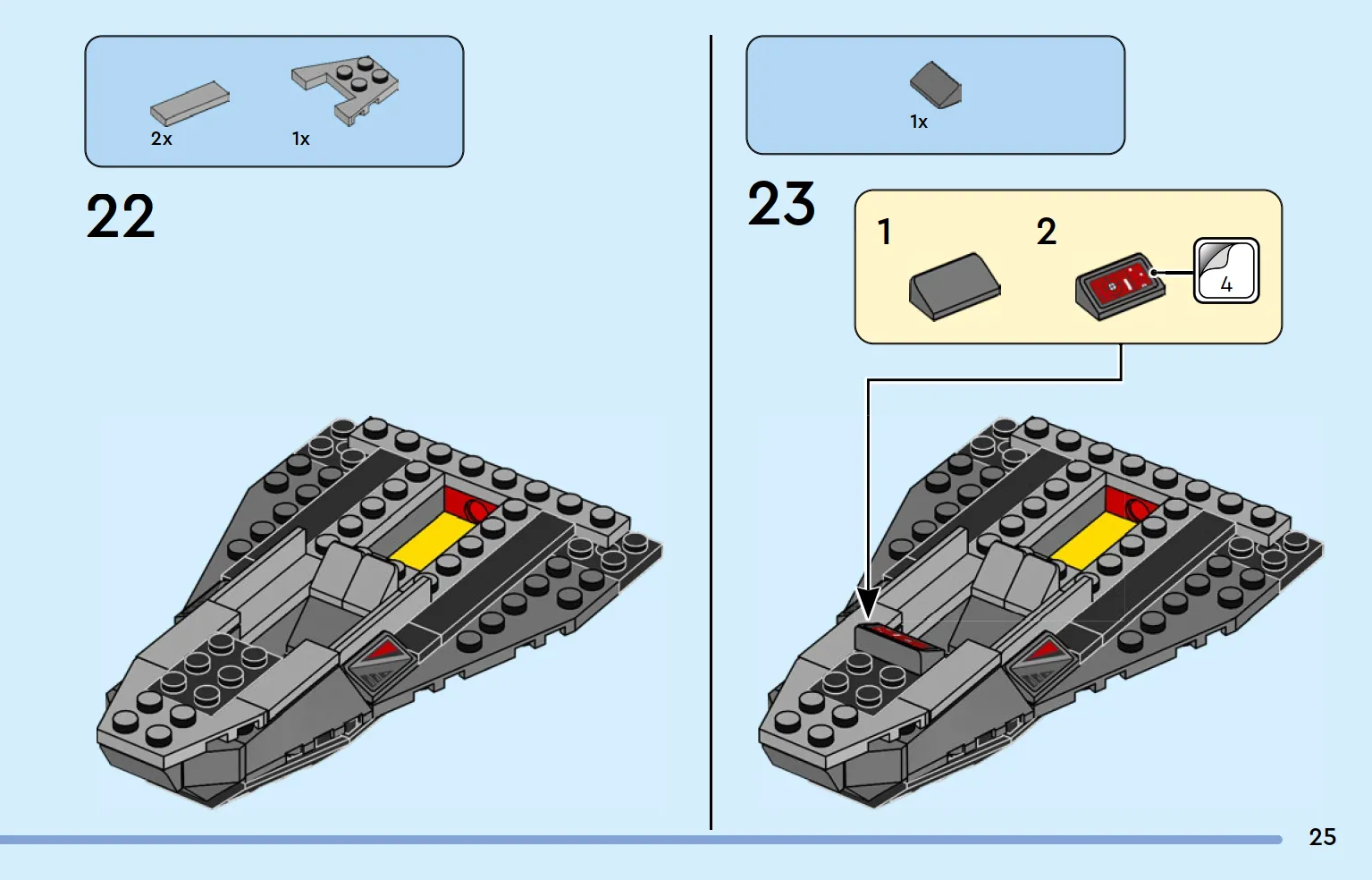 2x
1x

22

1x

23

1
2
4

25