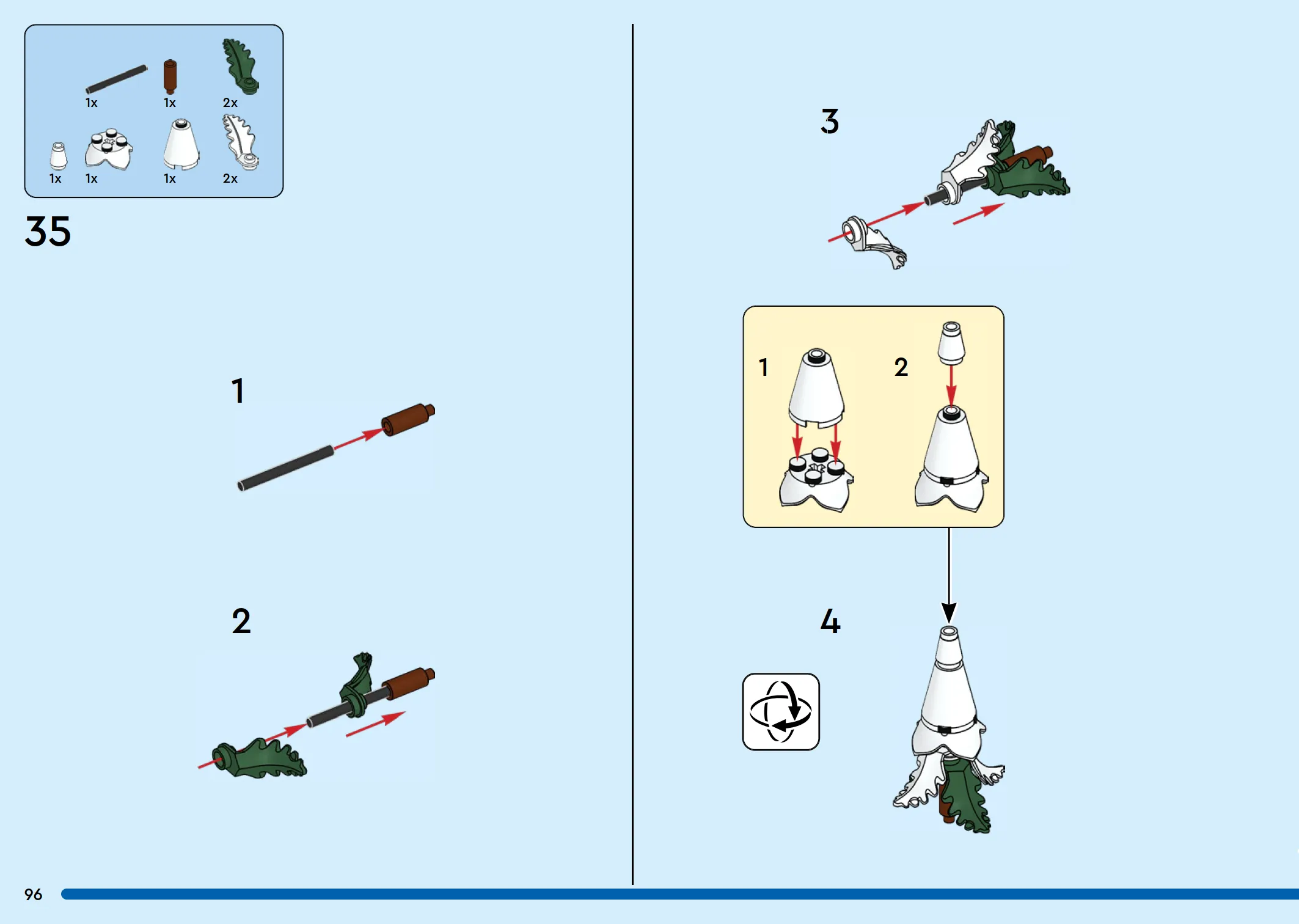 1x 1x 2x

1x 1x 1x 2x

35

1

2

3

1 2

4

96