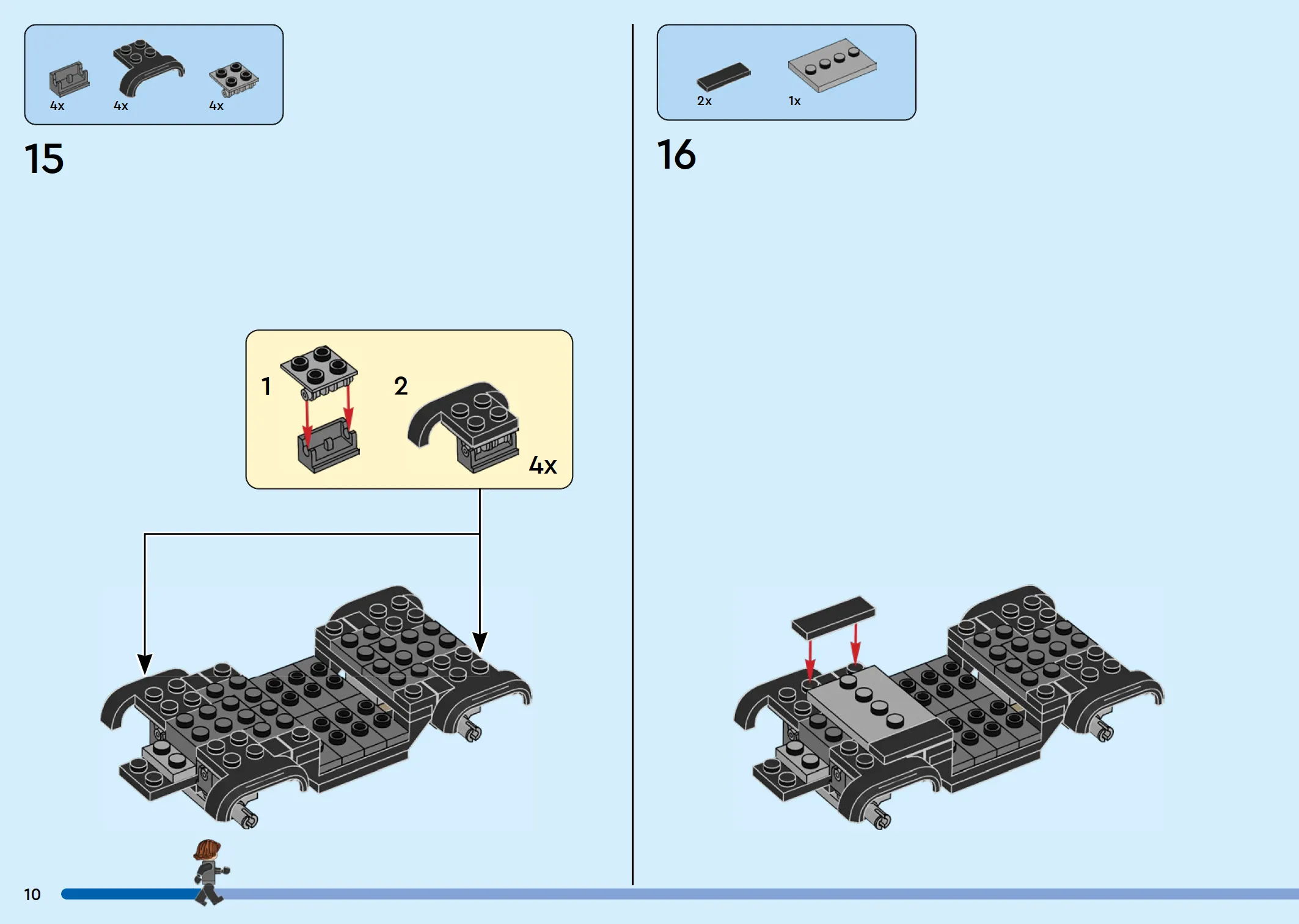 4x 4x 4x

15

1

2

4x

2x 1x

16

10