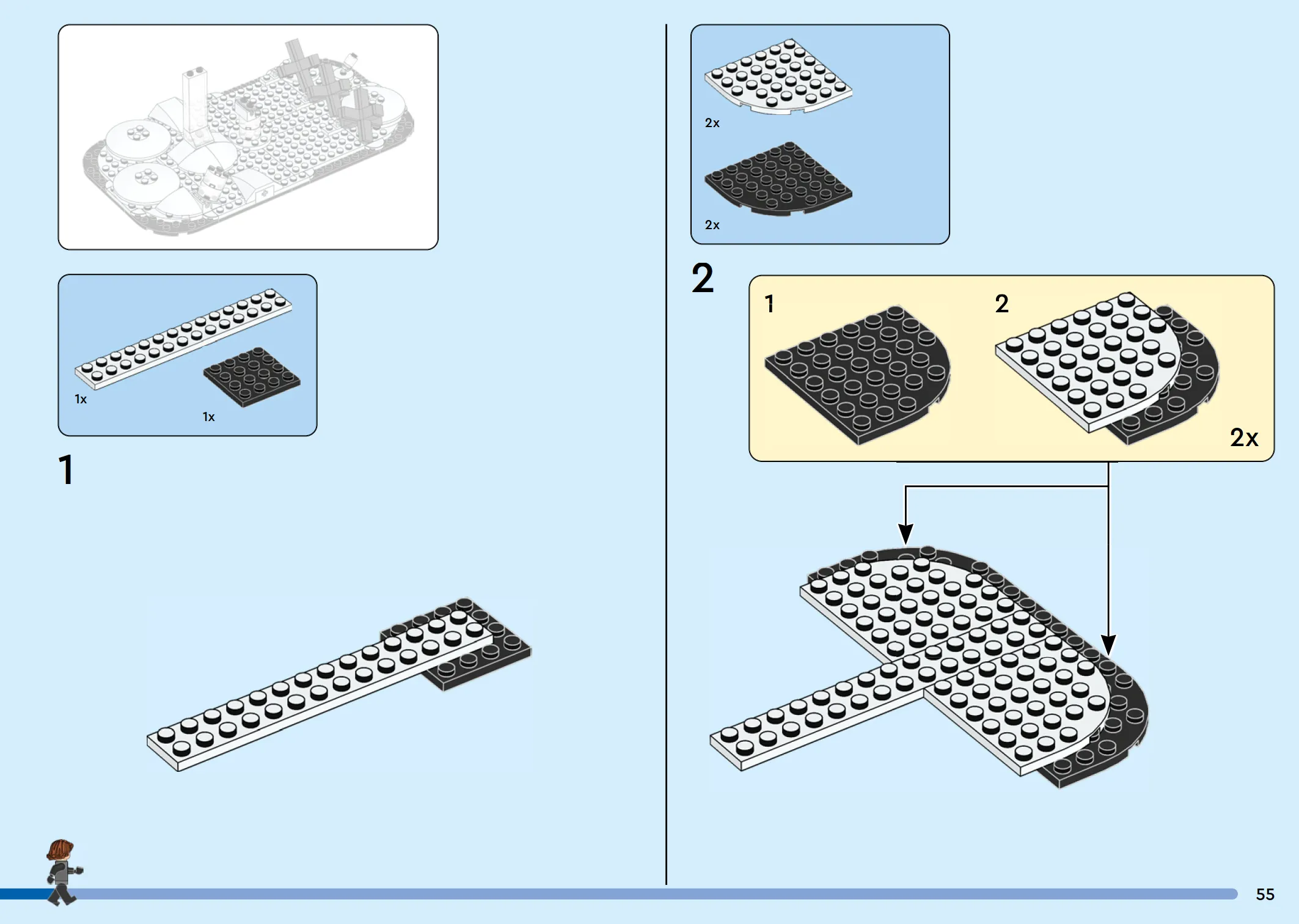 1x

1x

1

2x

2x

2

1

2

2x

55