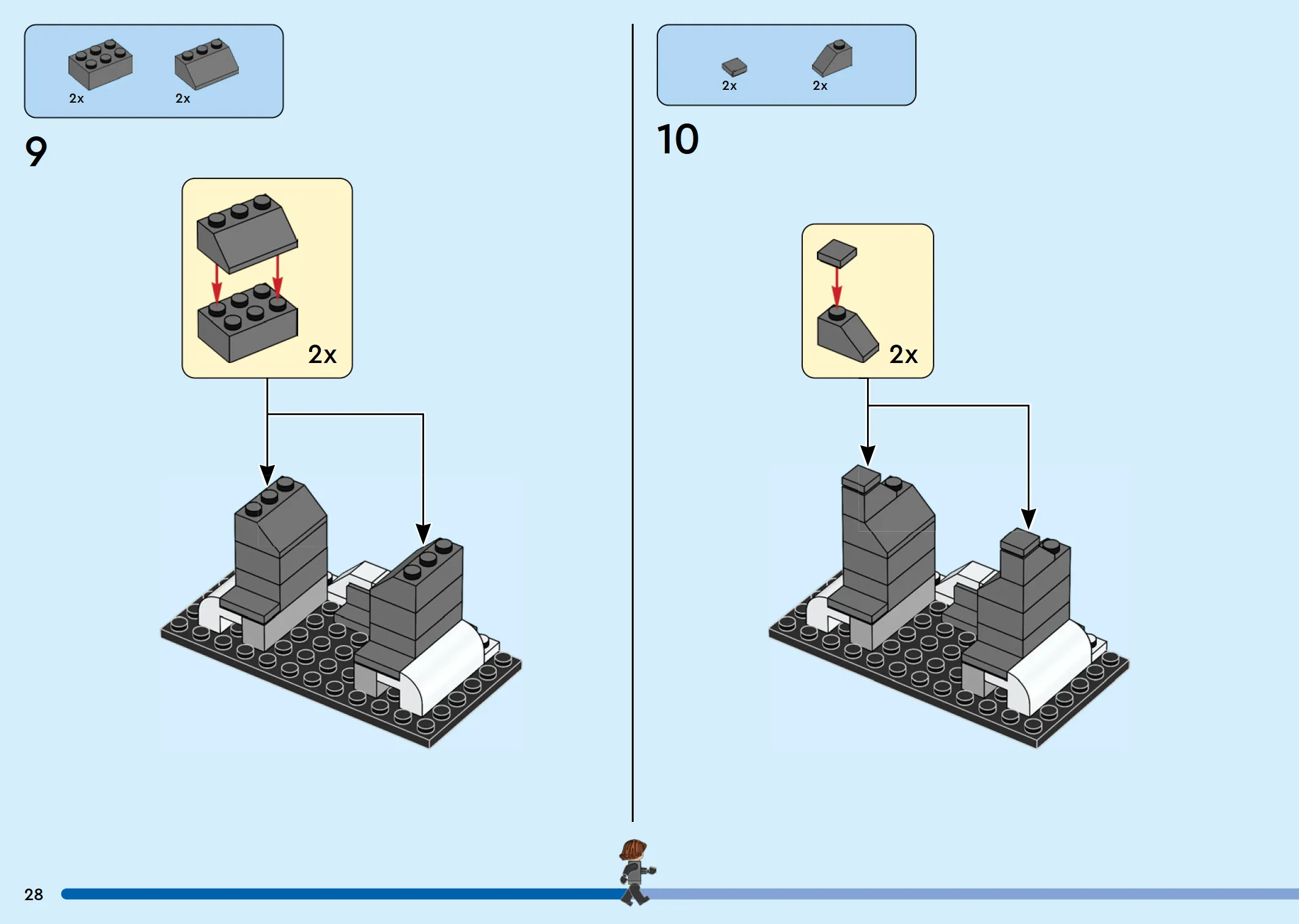 2x 2x

9

2x

2x 2x

10

2x

28