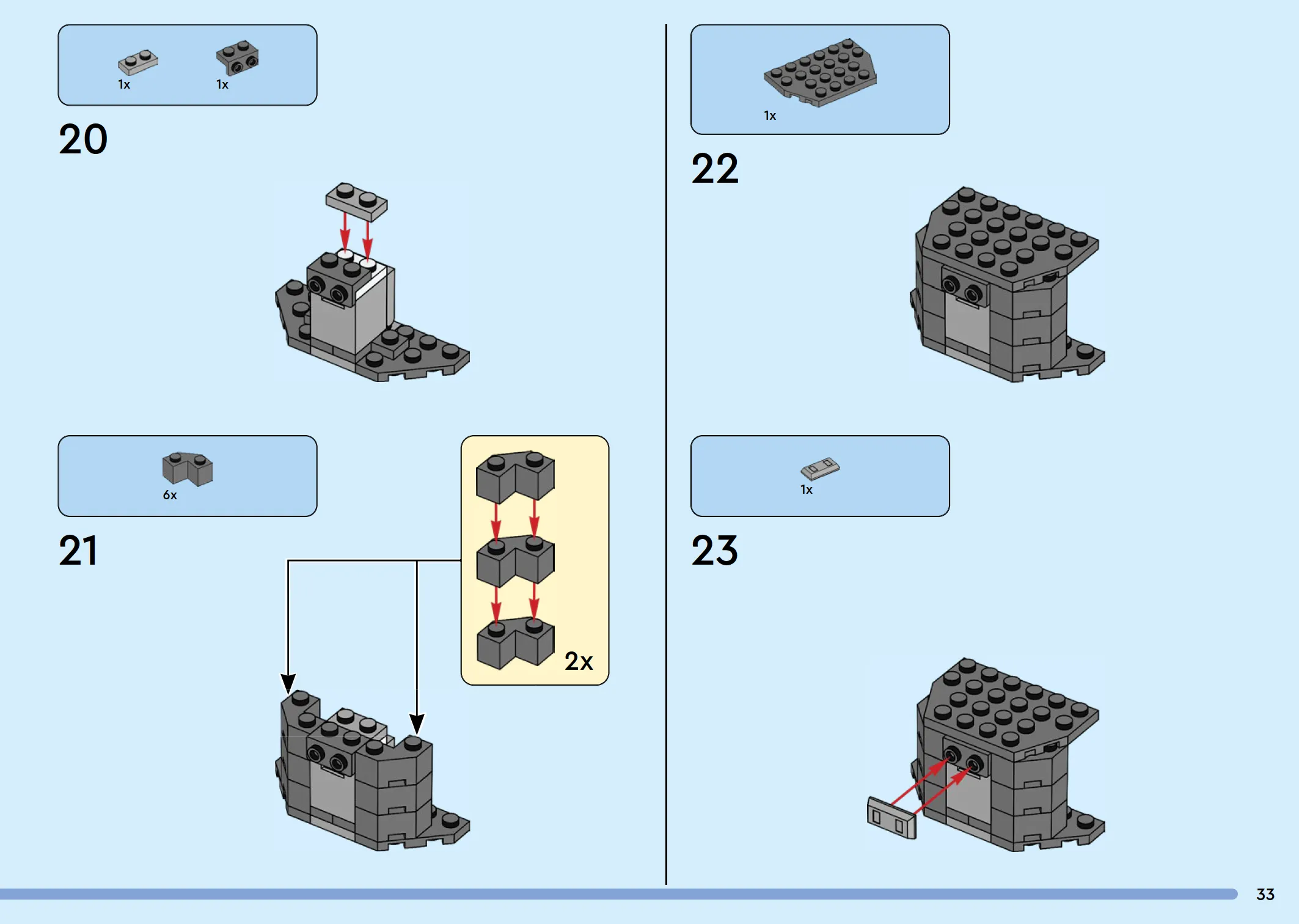 1x 1x

20

6x

21

2x

1x

22

1x

23

33