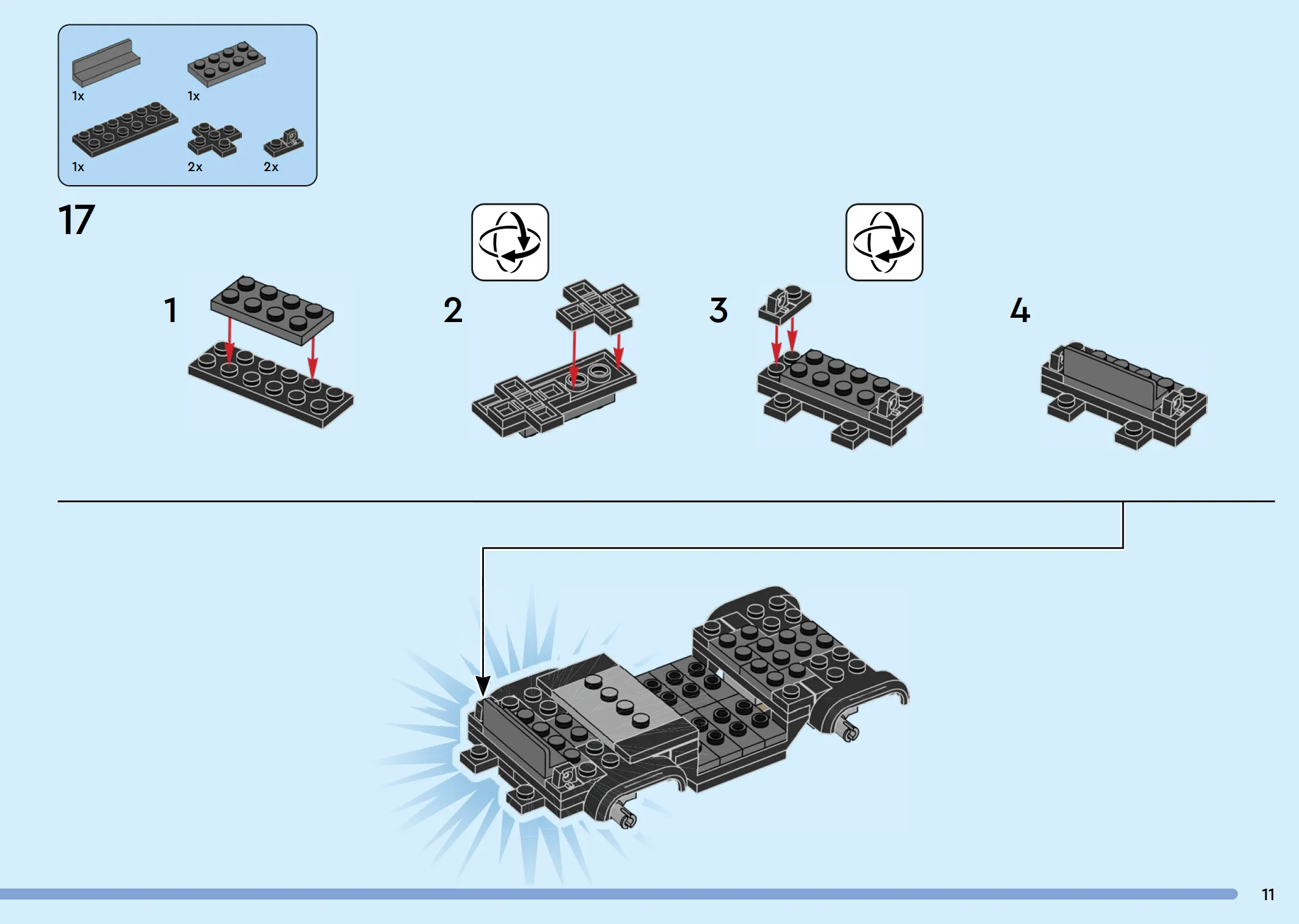 1x
1x
1x
2x
2x

17

1

2

3

4

11