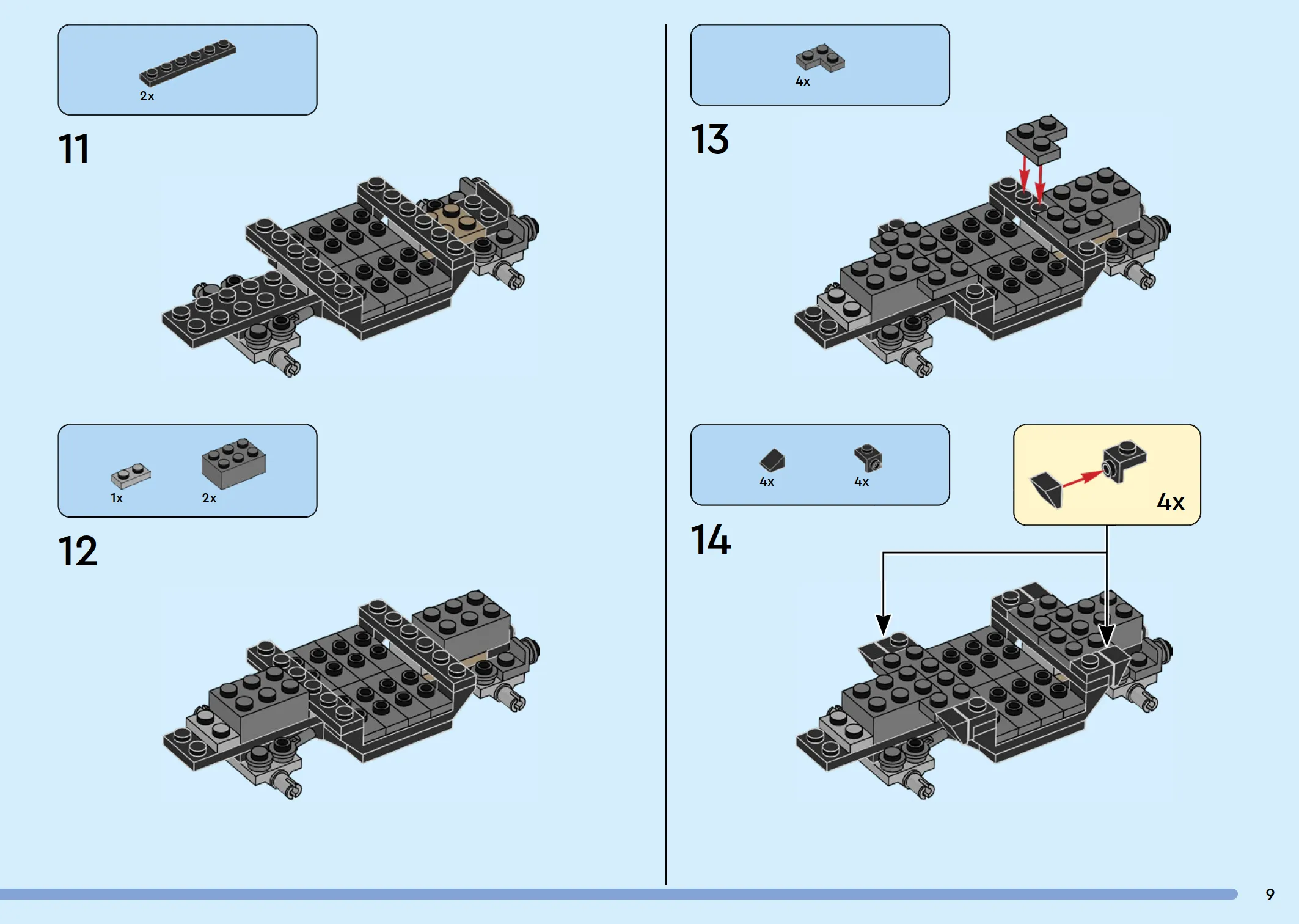 2x

11

1x

2x

12

4x

13

4x

4x

4x

14

9