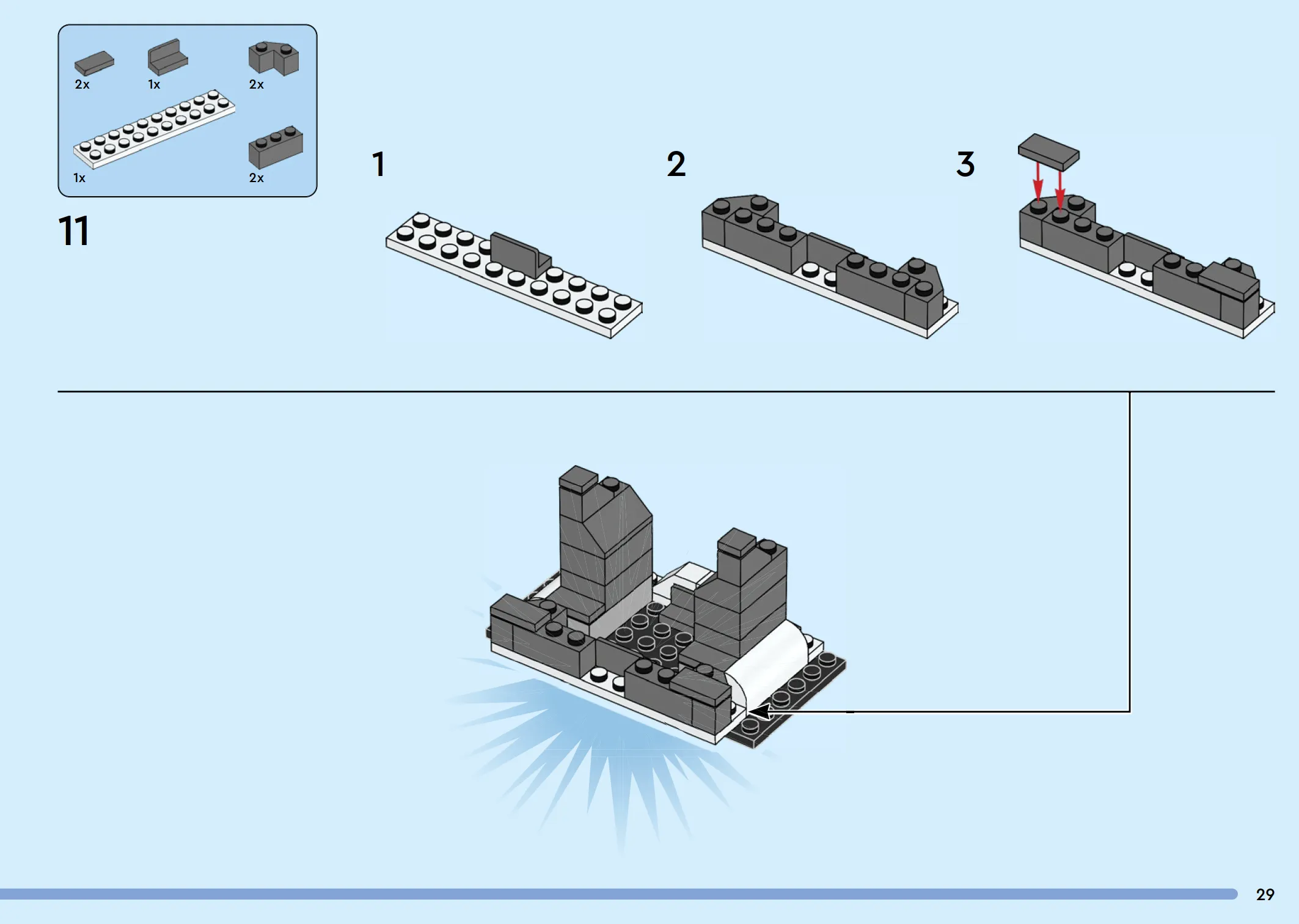 2x 1x 2x

1x 2x

11

1

2

3

29